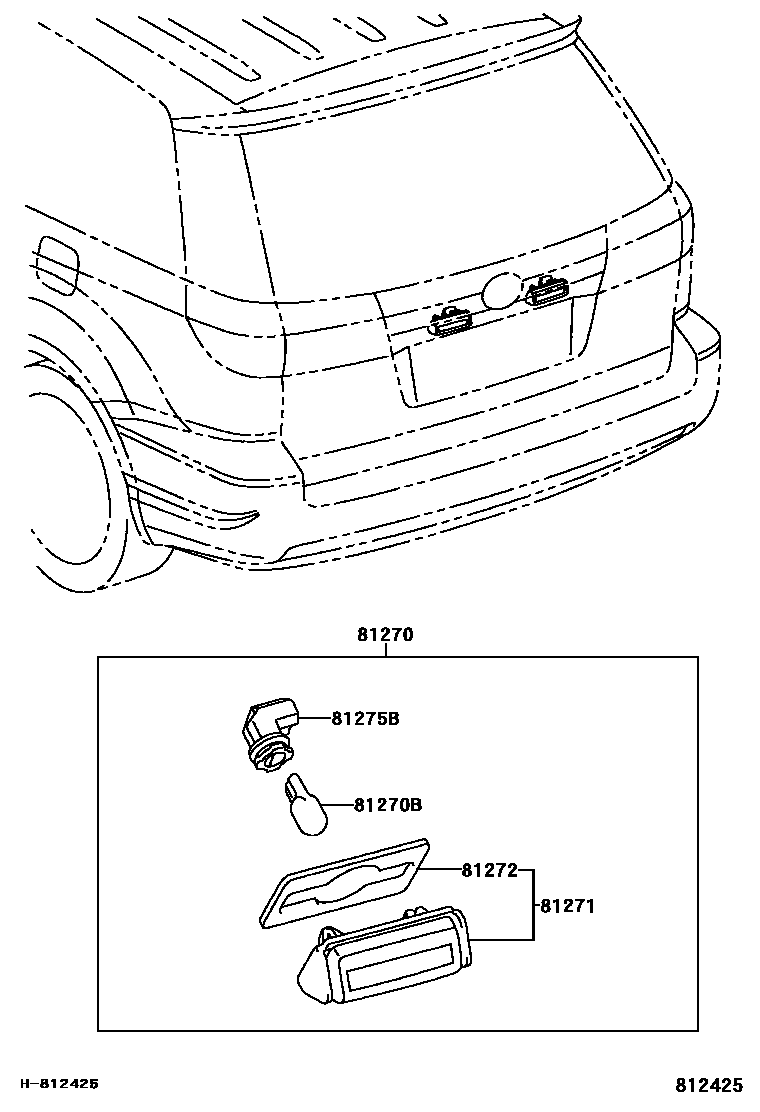 81270

81275B

81270B

81272

81271

H-812425

812425