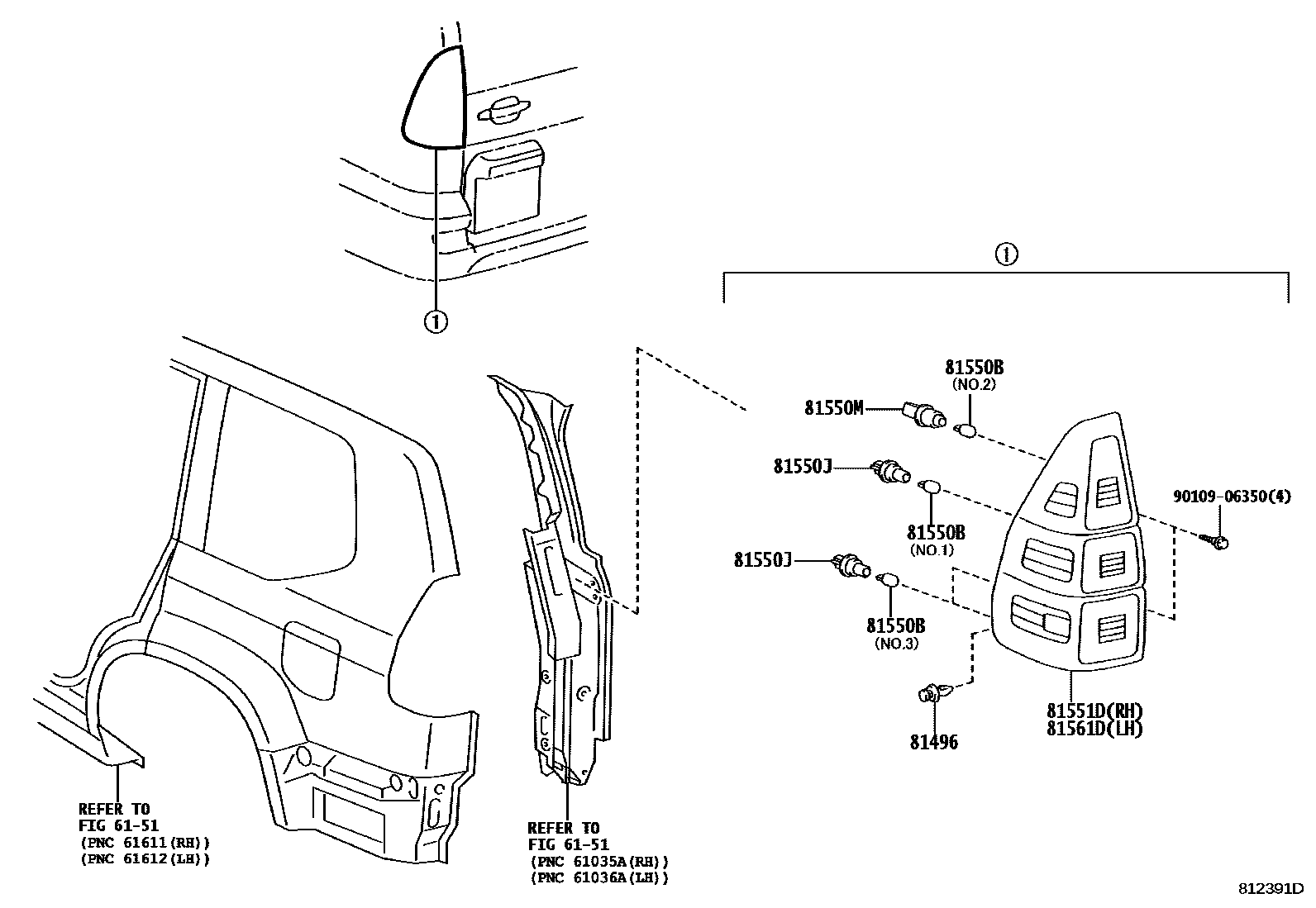 ①

①

81550B
(NO.2)

81550M

81550J

81550B
(NO.1)

90109-06350(4)

81550J

81550B
(NO.3)

81496

81551D(RH)
81561D(LH)

REFER TO
FIG 61-51
(PNC 61611(RH))
(PNC 61612(LH))

REFER TO
FIG 61-51
(PNC 61035A(RH))
(PNC 61036A(LH))

812391D