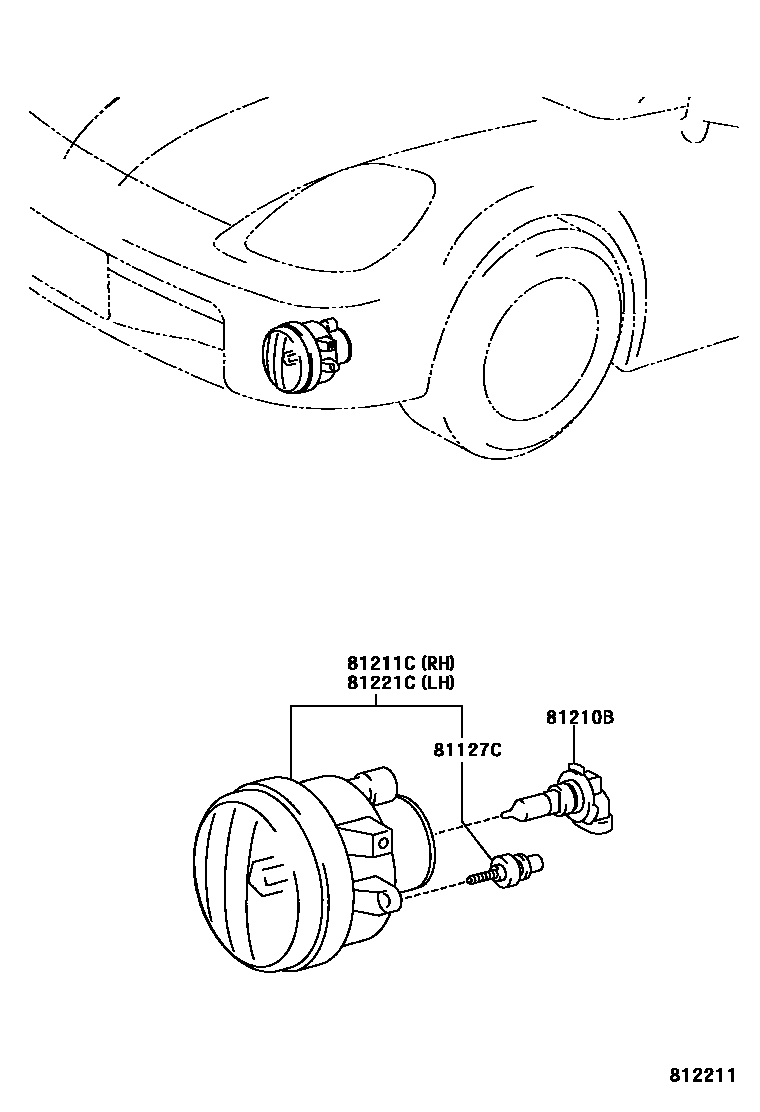 81211C (RH)
81221C (LH)

81210B

81127C

812211