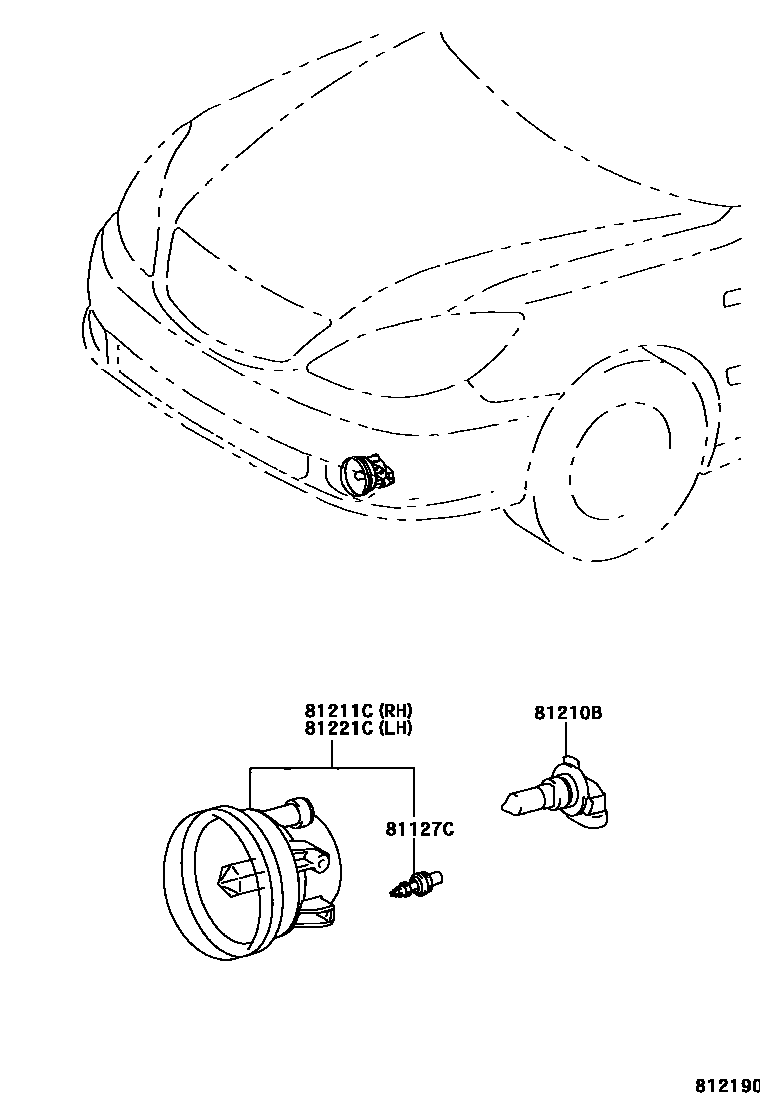 81211C (RH)
81221C (LH)

81210B

81127C

812190