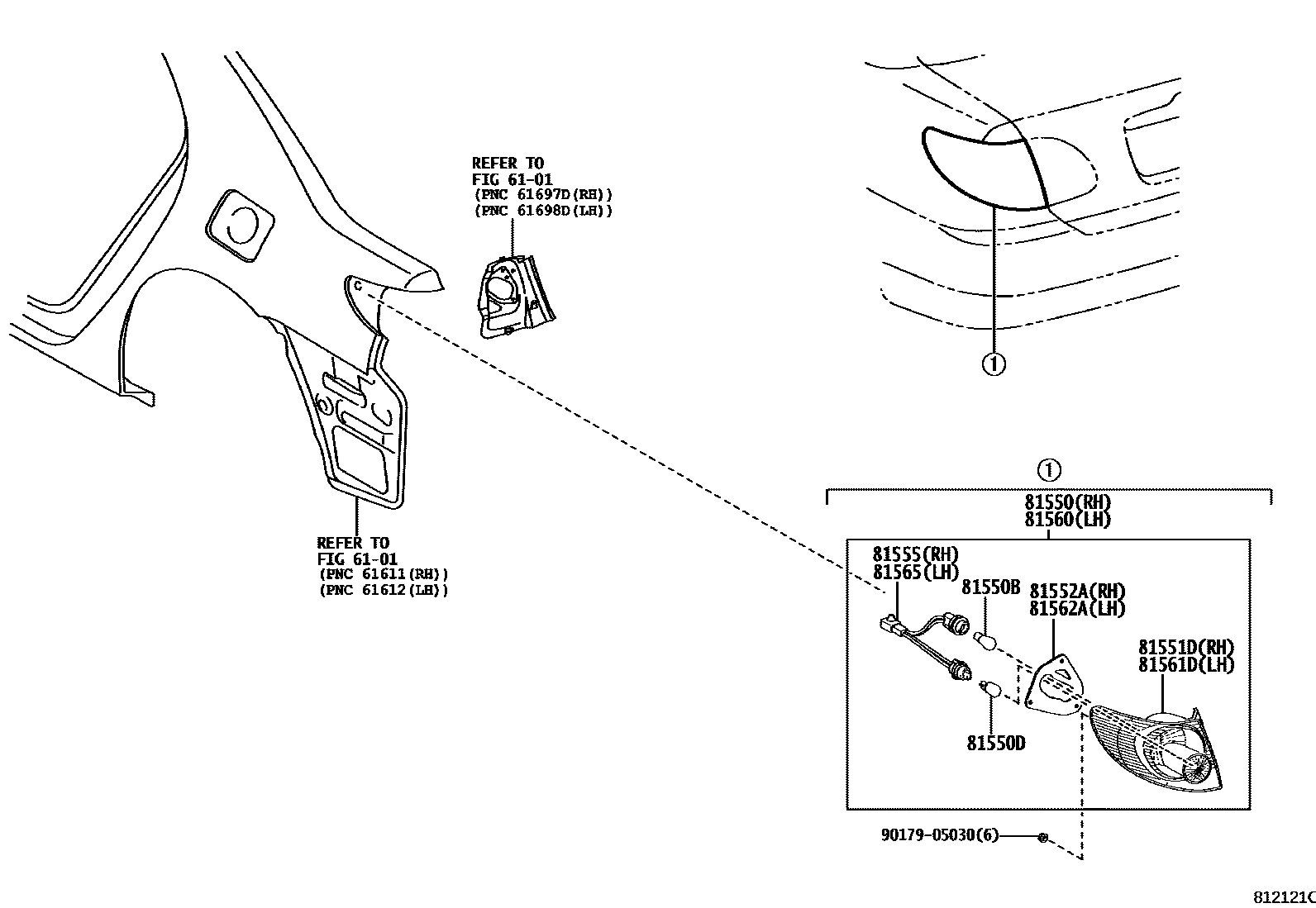 REFER TO
FIG 61-01
(PNC 61697D(RH))
(PNC 61698D(LH))

①

REFER TO
FIG 61-01
(PNC 61611(RH))
(PNC 61612(LH))

①
81550(RH)
81560(LH)

81555(RH)
81565(LH)

81550B

81552A(RH)
81562A(LH)

81551D(RH)
81561D(LH)

81550D

90179-05030(6)

812121C