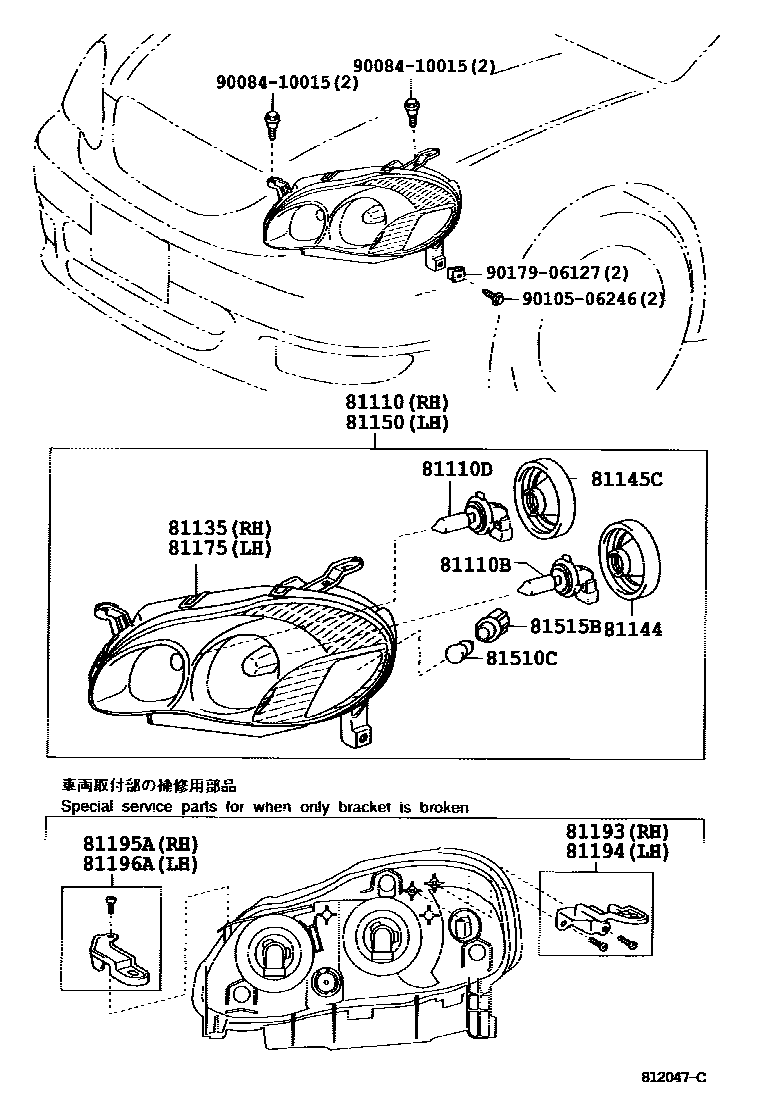 90084-10015(2)
90084-10015(2)
90179-06127(2)
90105-06246(2)

81110(RH)
81150(LH)

81110D
81145C
81135(RH)
81175(LH)
81110B
81515B
81144
81510C

車両取付部の補修用部品
Special service parts for when only bracket is broken

81195A(RH)
81196A(LH)
81193(RH)
81194(LH)

812047-C