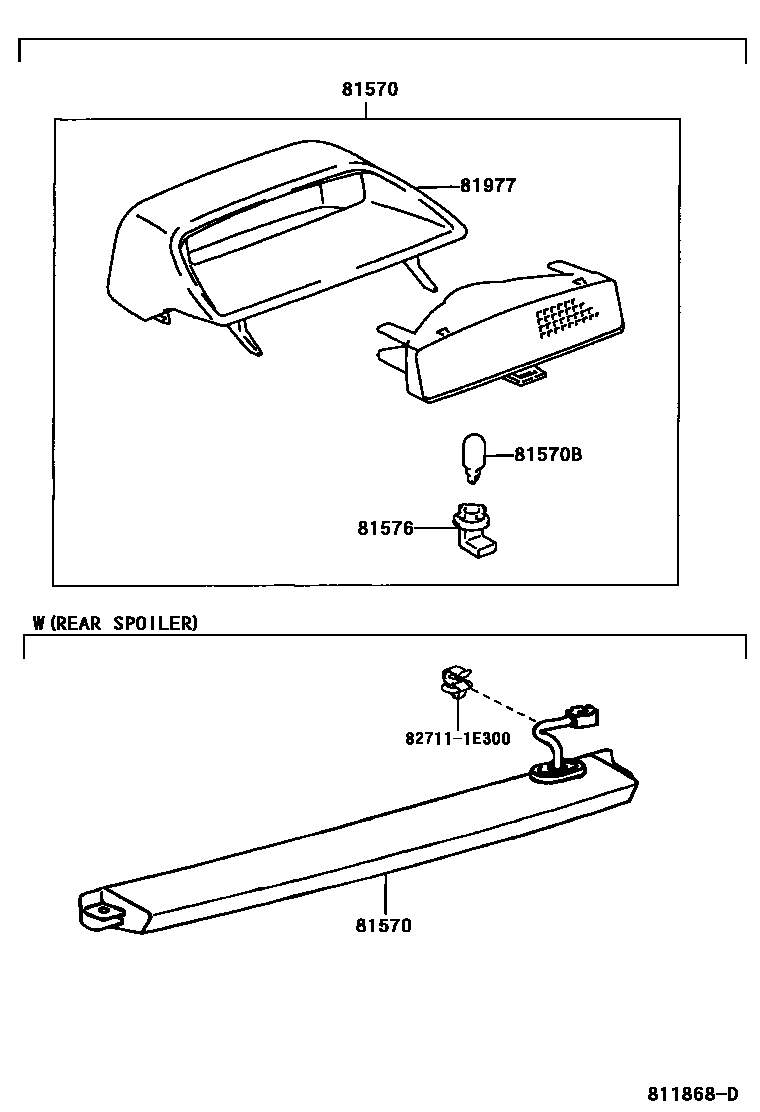 81570

81977

81570B

81576

W(REAR SPOILER)

82711-1E300

81570

811868-D