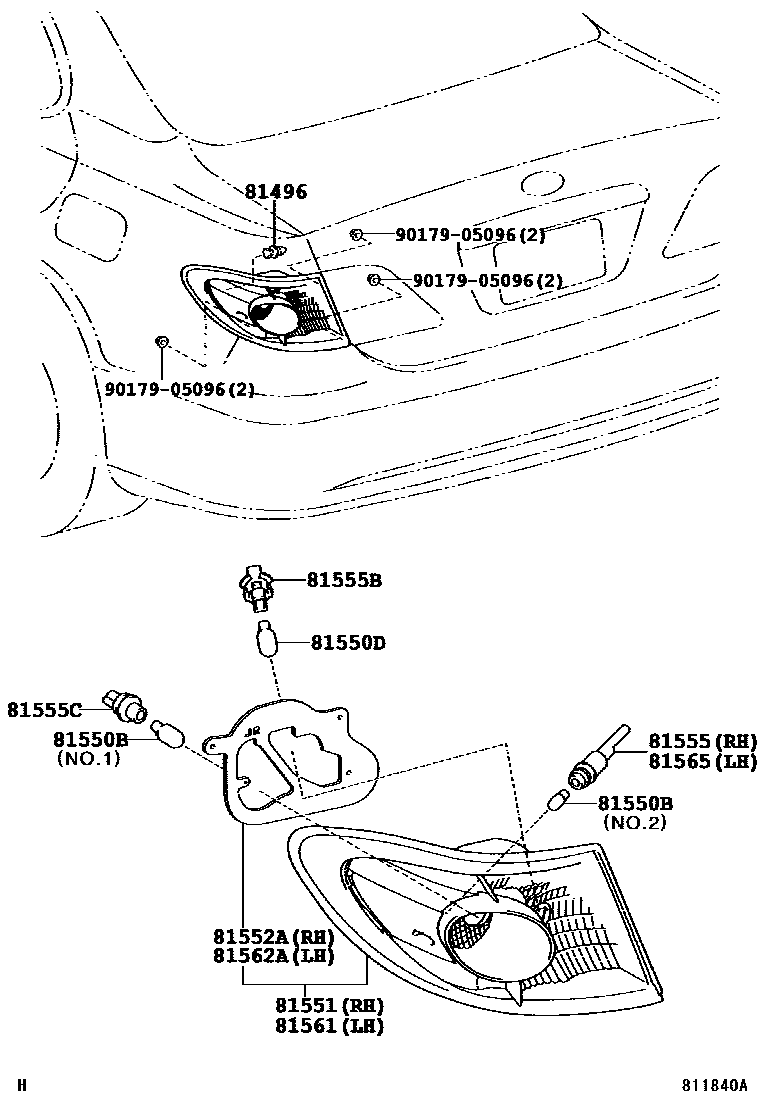 81496
90179-05096(2)
90179-05096(2)
90179-05096(2)

81555B
81550D
81555C
81550B
(NO.1)
81555(RH)
81565(LH)
81550B
(NO.2)
81552A(RH)
81562A(LH)
81551(RH)
81561(LH)

H
811840A