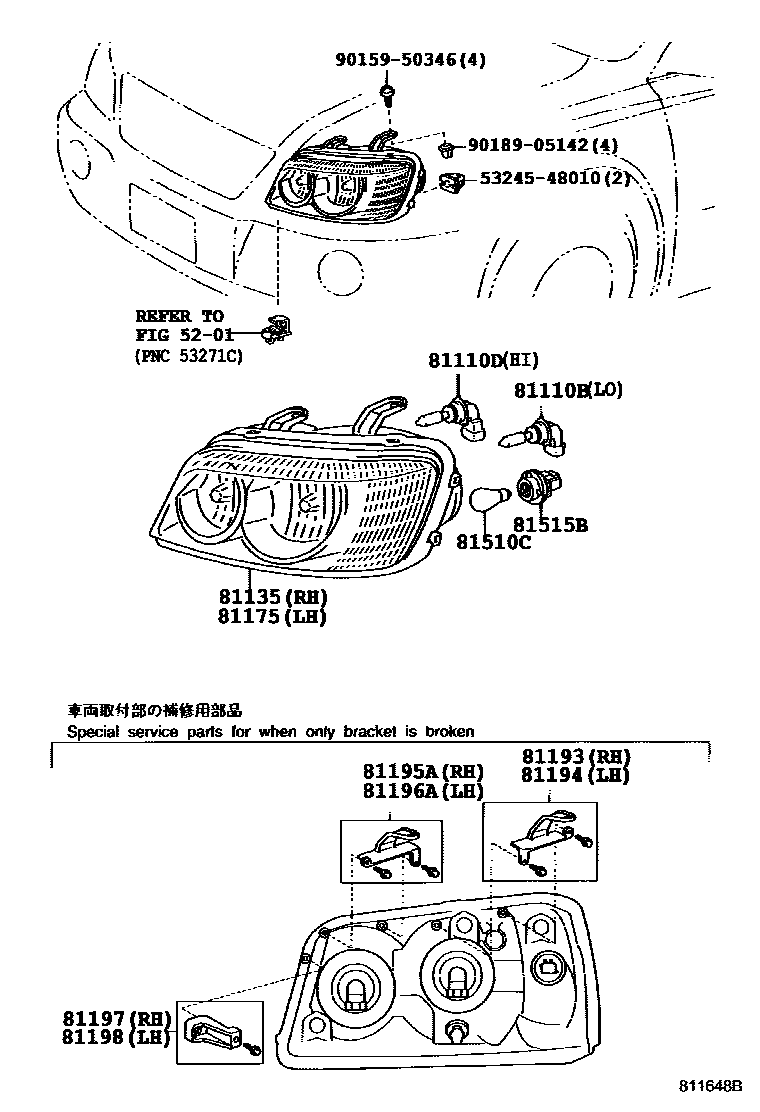 90159-50346(4)

90189-05142(4)

53245-48010(2)

REFER TO
FIG 52-01
(PNC 53271C)

81110D(HI)

81110B(LO)

81515B

81510C

81135(RH)
81175(LH)

車両取付部の補修用部品
Special service parts for when only bracket is broken

81193(RH)
81194(LH)

81195A(RH)
81196A(LH)

81197(RH)
81198(LH)

811648B