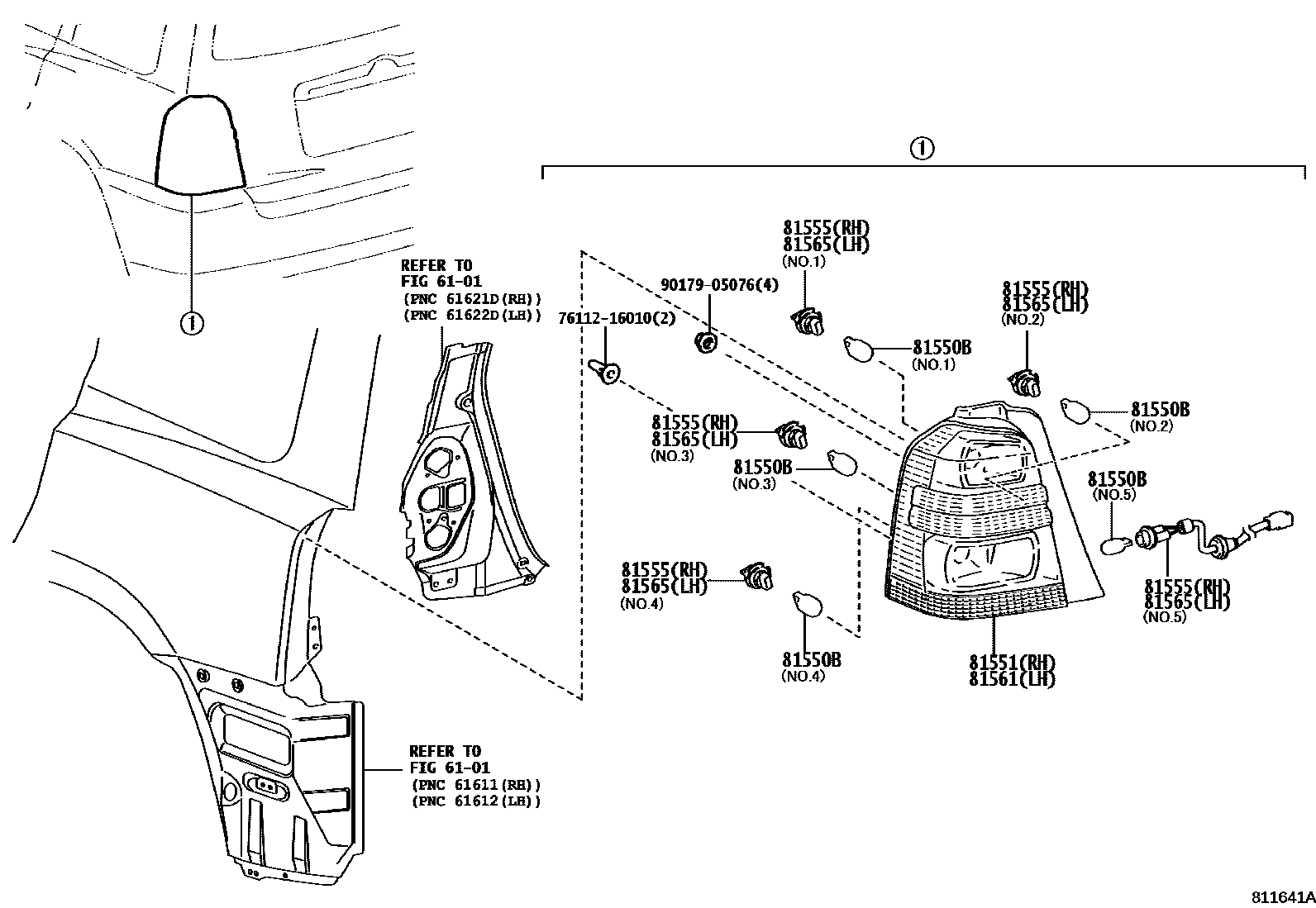 ①

①

REFER TO
FIG 61-01
(PNC 61621D(RH))
(PNC 61622D(LH))

76112-16010(2)

90179-05076(4)

81555(RH)
81565(LH)
(NO.1)

81550B
(NO.1)

81555(RH)
81565(LH)
(NO.2)

81550B
(NO.2)

81555(RH)
81565(LH)
(NO.3)

81550B
(NO.3)

81550B
(NO.5)

81555(RH)
81565(LH)
(NO.4)

81550B
(NO.4)

81551(RH)
81561(LH)

81555(RH)
81565(LH)
(NO.5)

REFER TO
FIG 61-01
(PNC 61611(RH))
(PNC 61612(LH))

811641A