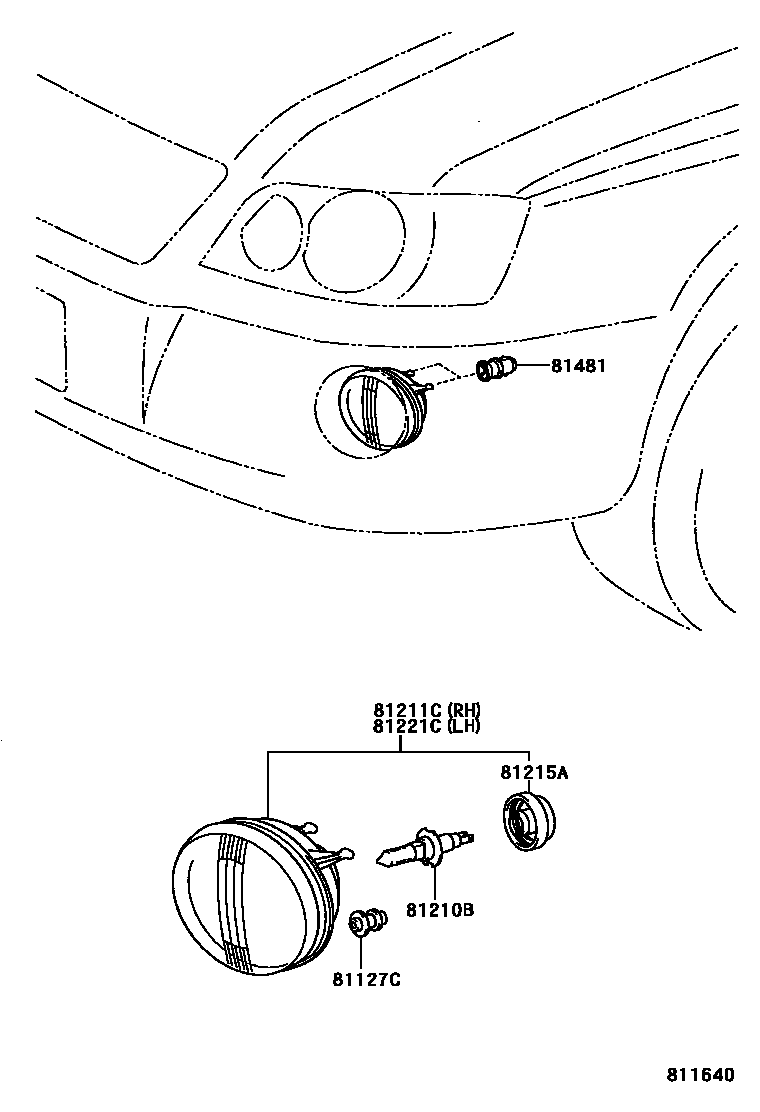 81481

81211C (RH)
81221C (LH)

81215A

81210B

81127C

811640