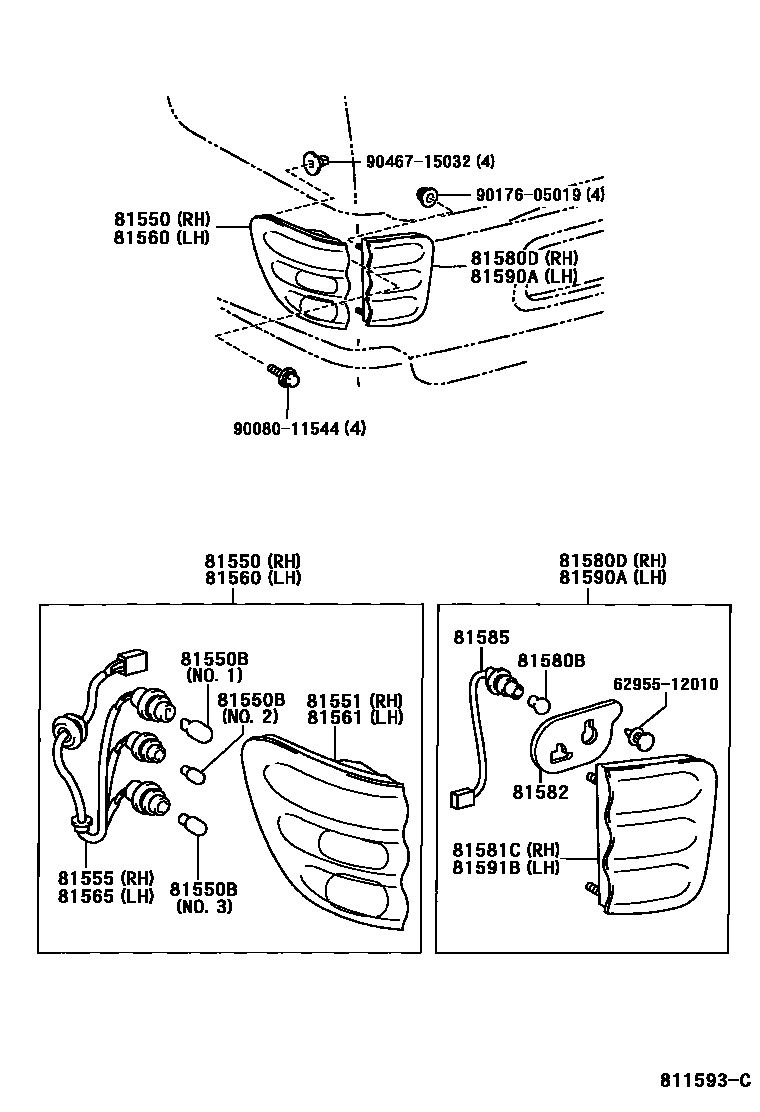 90467-15032 (4)
90176-05019 (4)
81550 (RH)
81560 (LH)
81580D (RH)
81590A (LH)
90080-11544 (4)

81550 (RH)
81560 (LH)
81550B
(NO. 1)
81550B
(NO. 2)
81551 (RH)
81561 (LH)
81555 (RH)
81565 (LH)
81550B
(NO. 3)

81580D (RH)
81590A (LH)
81585
81580B
62955-12010
81582
81581C (RH)
81591B (LH)

811593-C