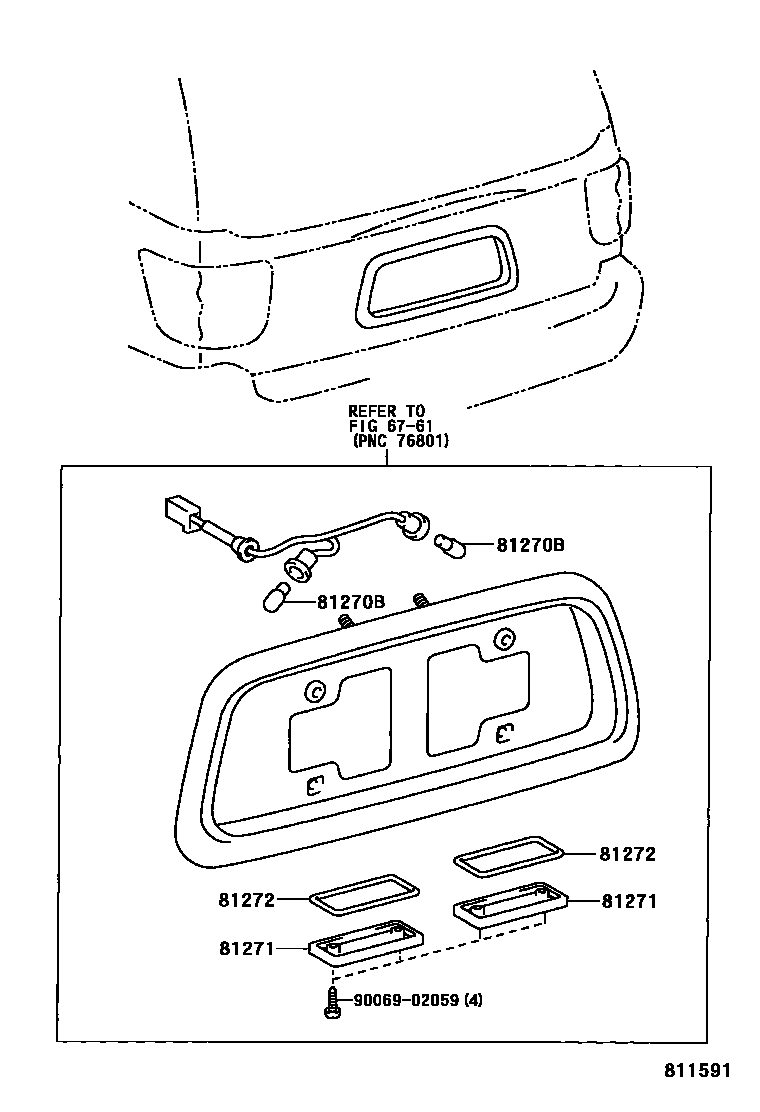 REFER TO
FIG 67-61
(PNC 76801)

81270B

81270B

81272

81272

81271

81271

90069-02059 (4)

811591