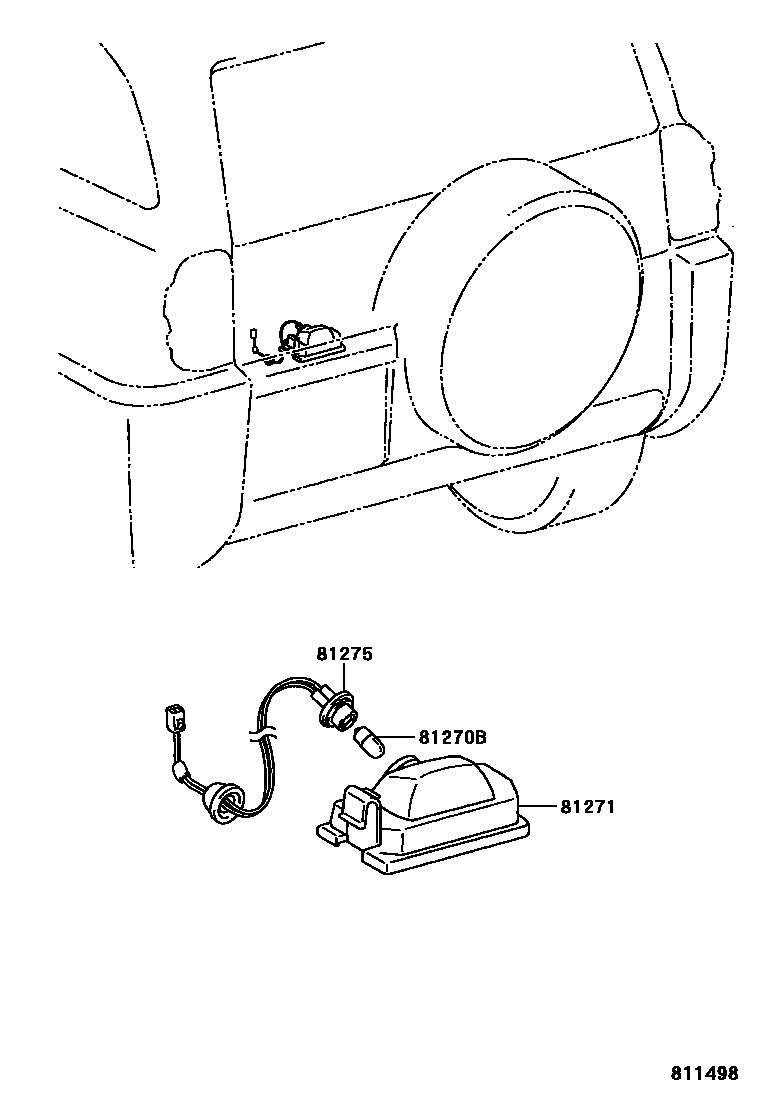 81275
81270B
81271
811498