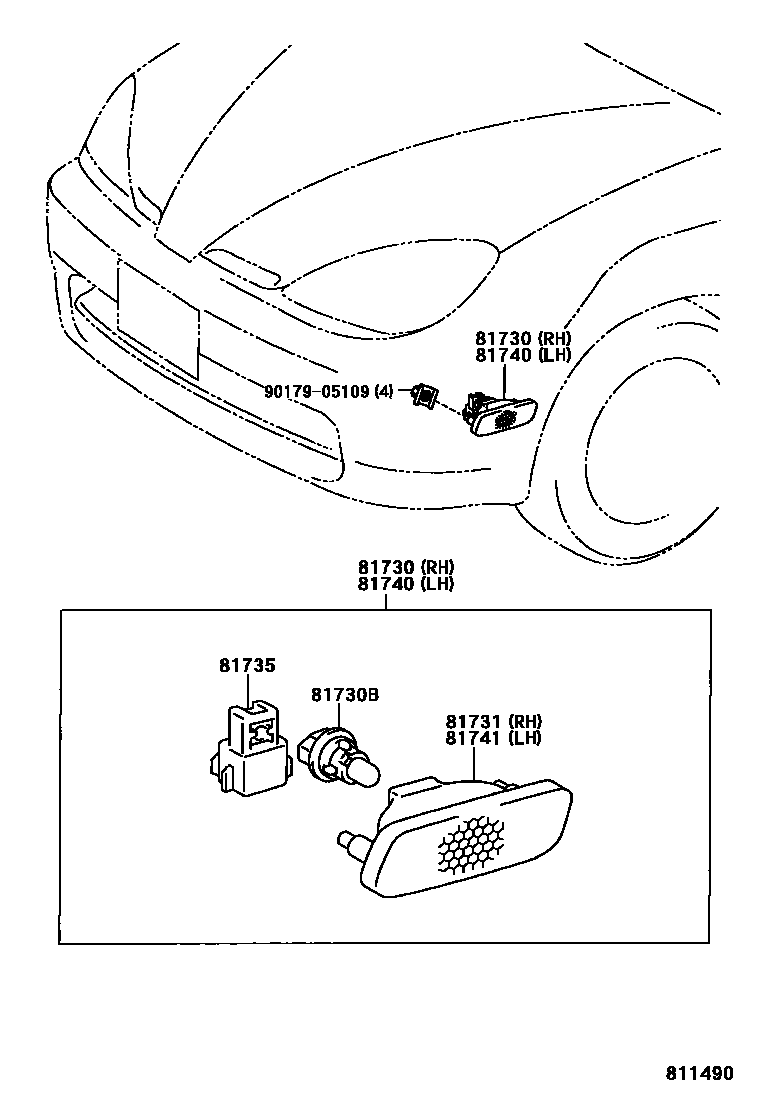 81730 (RH)
81740 (LH)

90179-05109 (4)

81730 (RH)
81740 (LH)

81735

81730B

81731 (RH)
81741 (LH)

811490