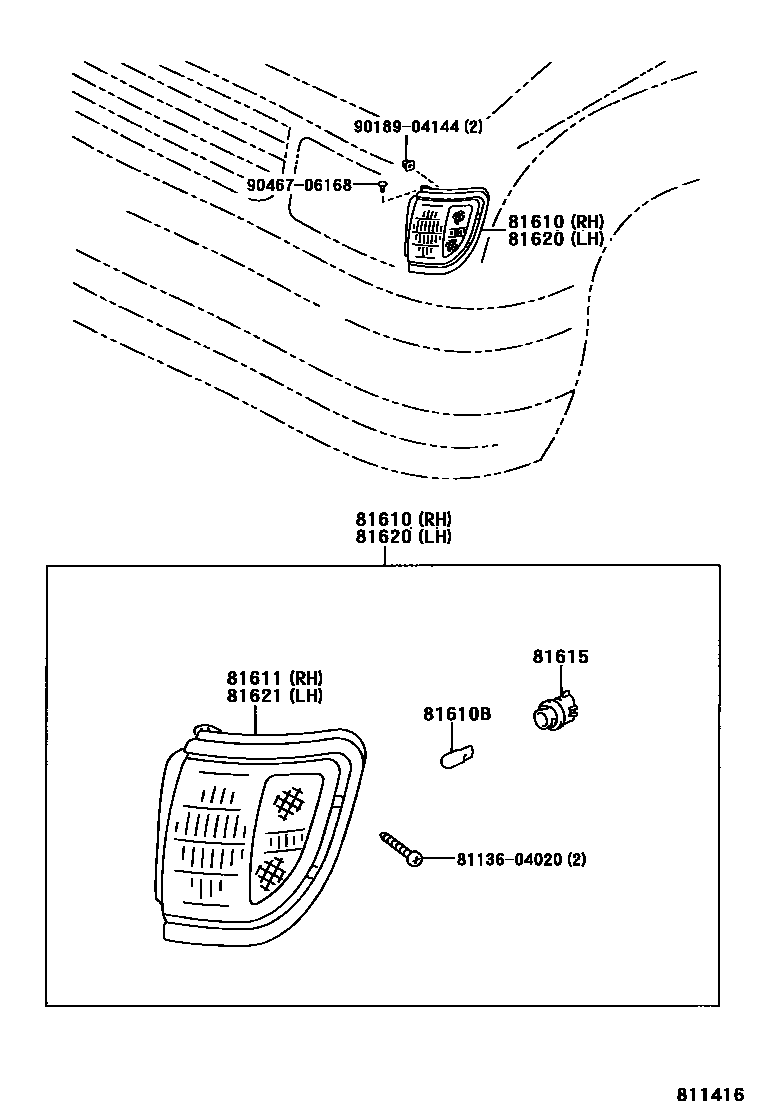 90189-04144 (2)
90467-06168
81610 (RH)
81620 (LH)

81610 (RH)
81620 (LH)

81611 (RH)
81621 (LH)
81610B
81615
81136-04020 (2)

811416