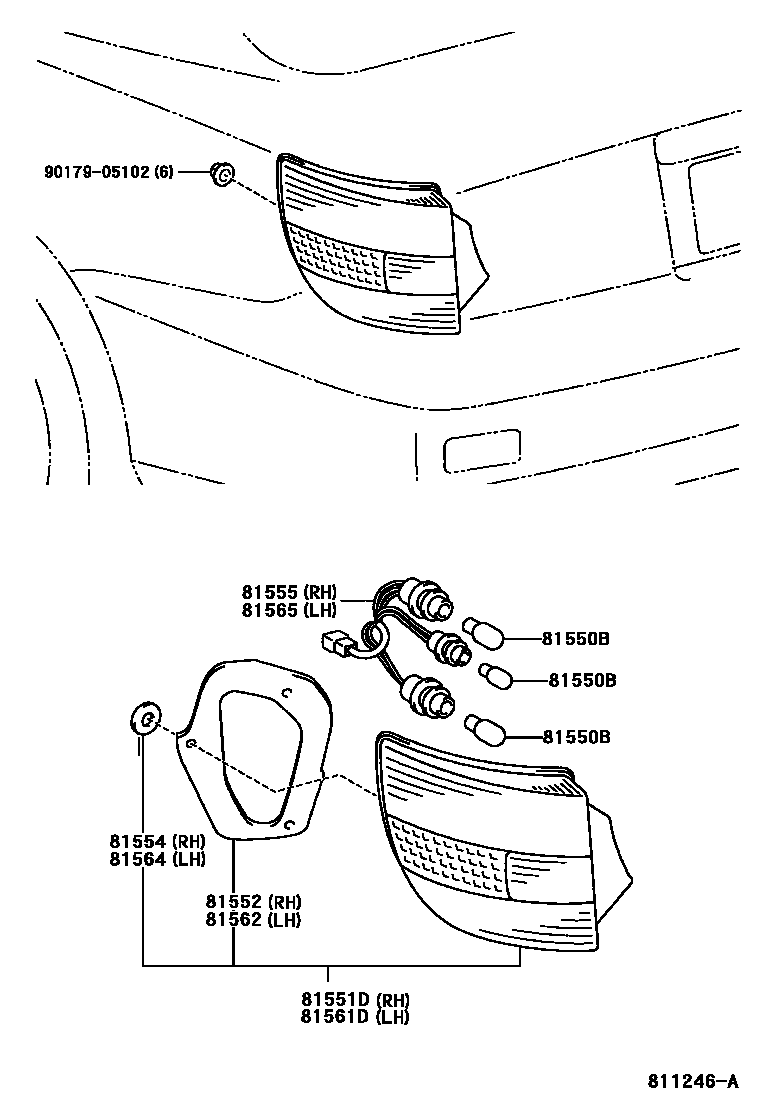 90179-05102 (6)

81555 (RH)
81565 (LH)

81550B

81550B

81550B

81554 (RH)
81564 (LH)

81552 (RH)
81562 (LH)

81551D (RH)
81561D (LH)

811246-A