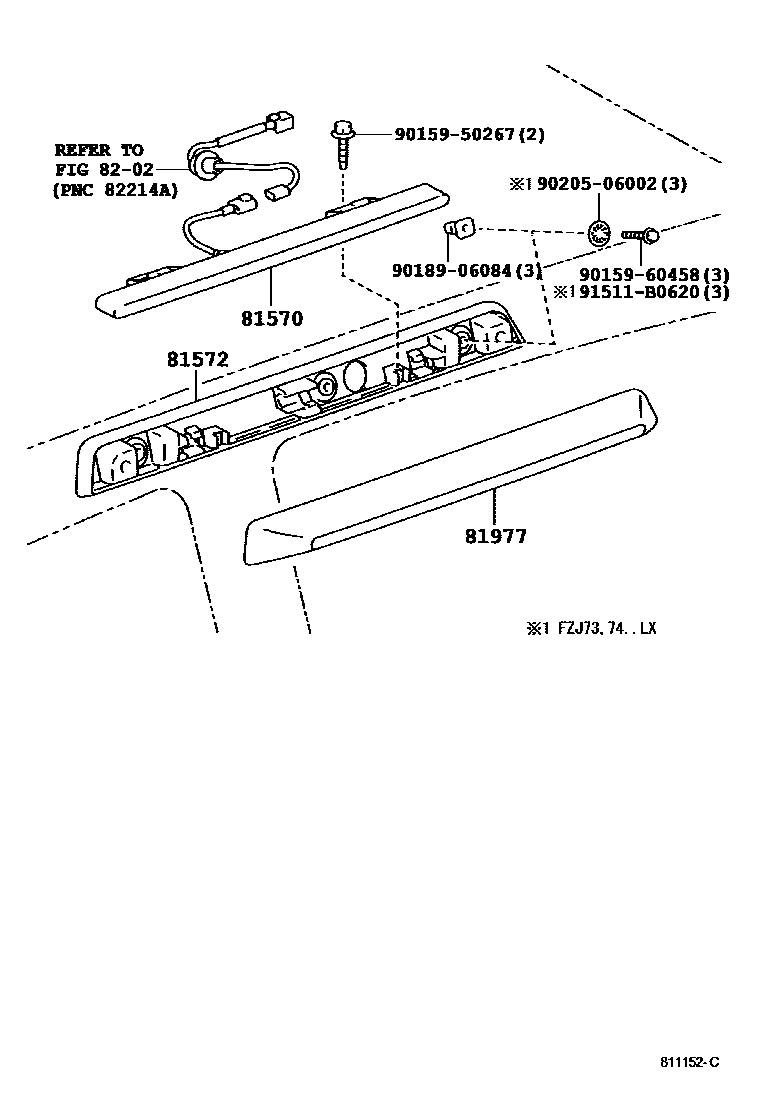 REFER TO
FIG 82-02
(PNC 82214A)

90159-50267(2)

※1 90205-06002(3)

90189-06084(3)

90159-60458(3)
※1 91511-B0620(3)

81570

81572

81977

※1 FZJ73,74..LX

811152-C