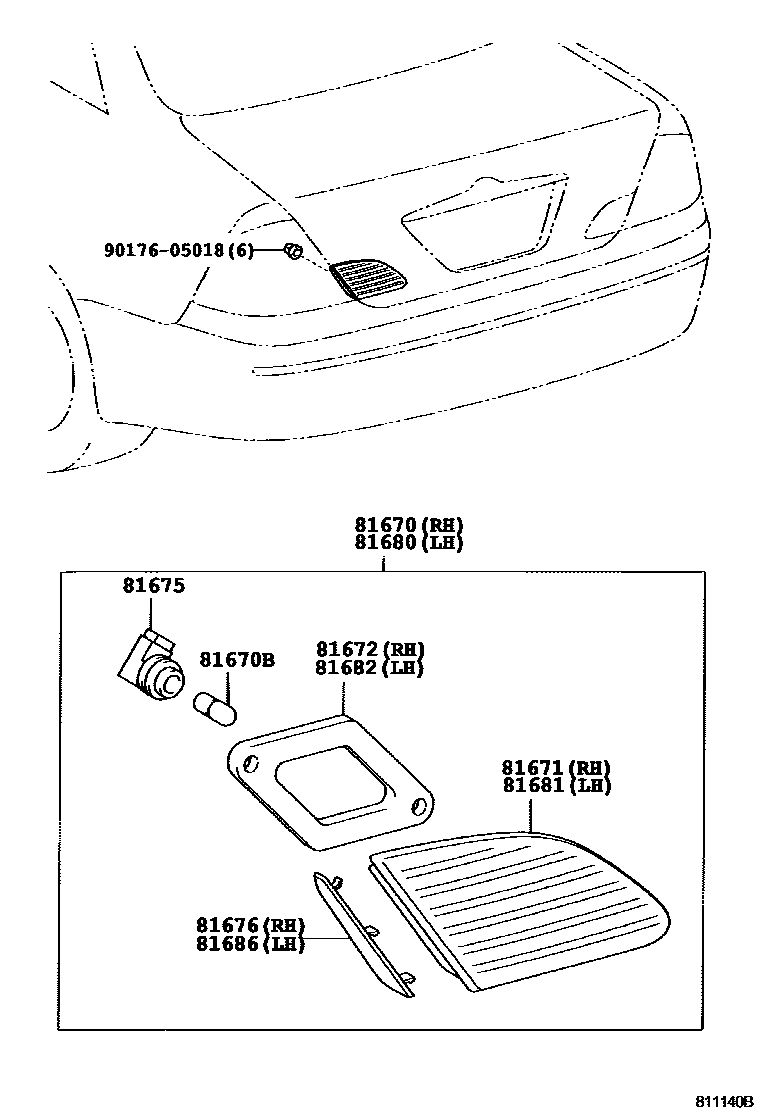 90176-05018(6)

81670(RH)
81680(LH)

81675

81670B

81672(RH)
81682(LH)

81671(RH)
81681(LH)

81676(RH)
81686(LH)

811140B