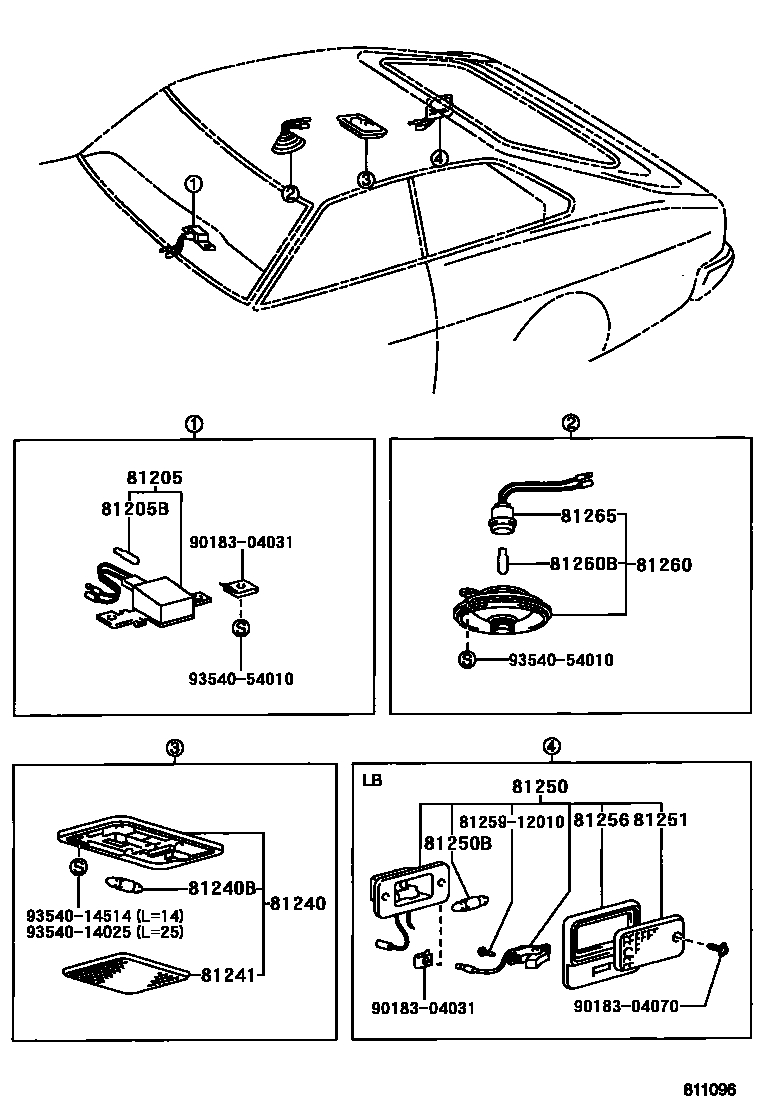 ①
②
③
④

①
81205
81205B
90183-04031
S
93540-54010

②
81265
81260B
81260
S
93540-54010

③
S
81240B
81240
93540-14514 (L=14)
93540-14025 (L=25)
81241

④
LB
81250
81259-12010
81256
81251
81250B
90183-04031
90183-04070

811096