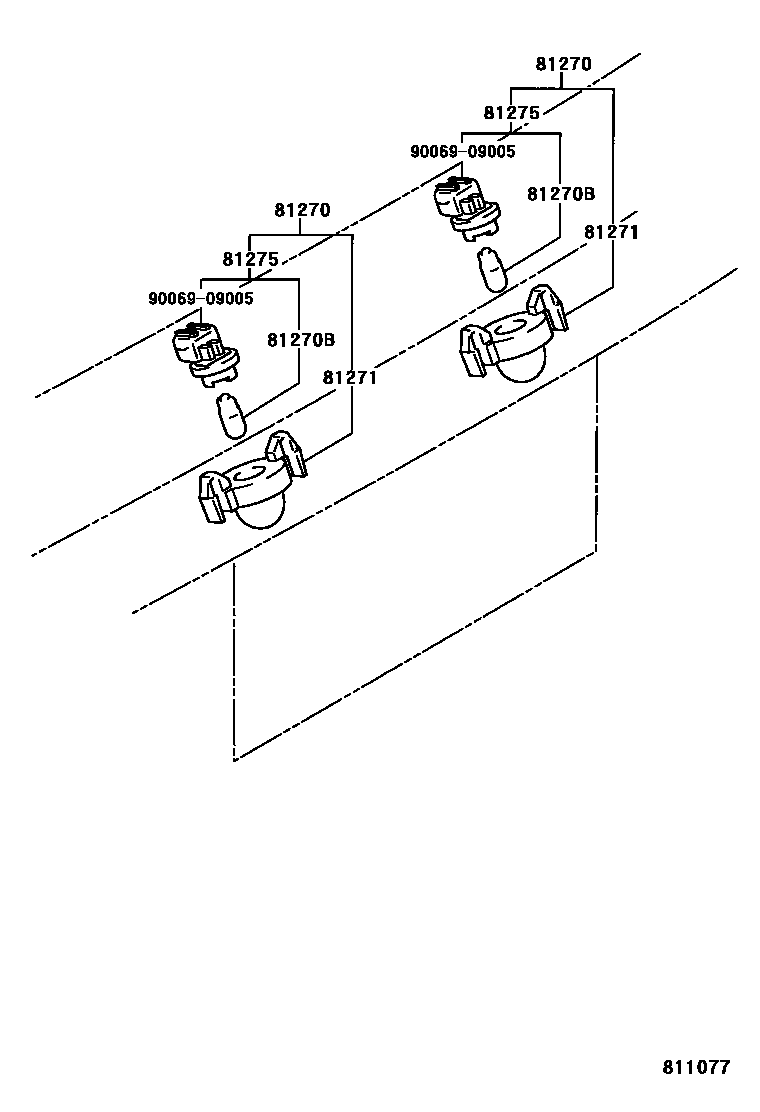 81270
81275
90069-09005
81270B
81271
81270
81275
90069-09005
81270B
81271
811077