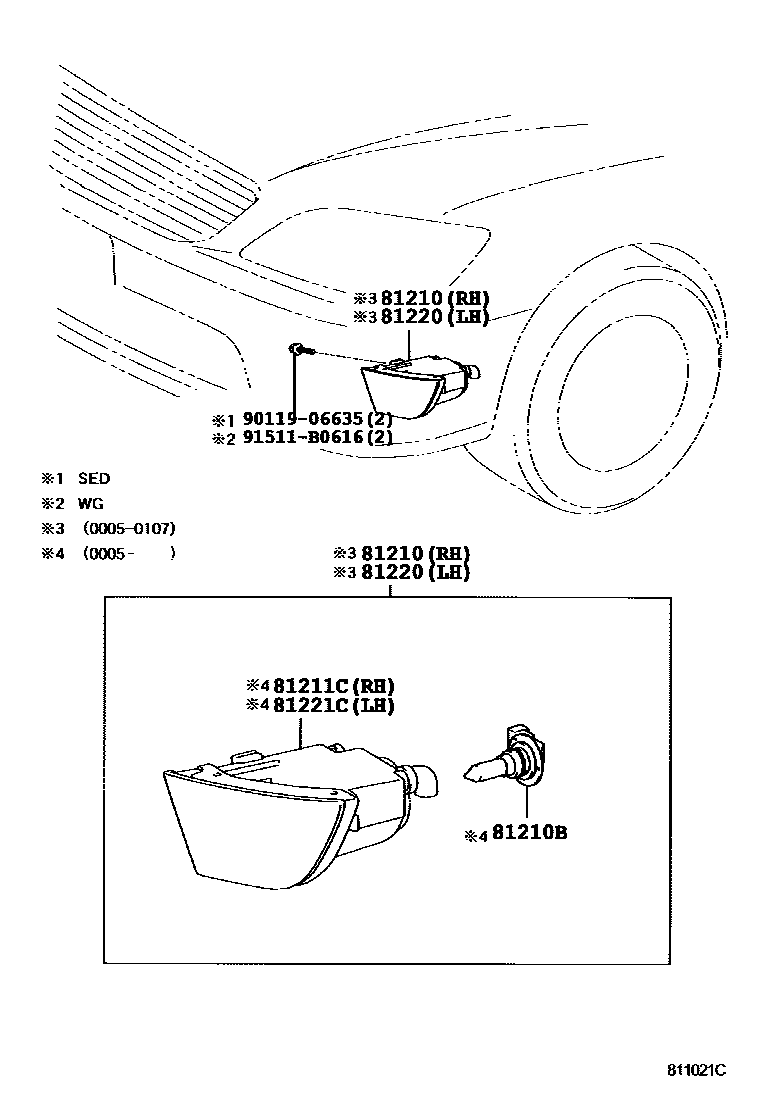 ※3 81210 (RH)
※3 81220 (LH)

※1 90119-06635 (2)
※2 91511-B0616 (2)

※1 SED
※2 WG
※3 (0005-0107)
※4 (0005- )

※3 81210 (RH)
※3 81220 (LH)

※4 81211C (RH)
※4 81221C (LH)

※4 81210B

811021C