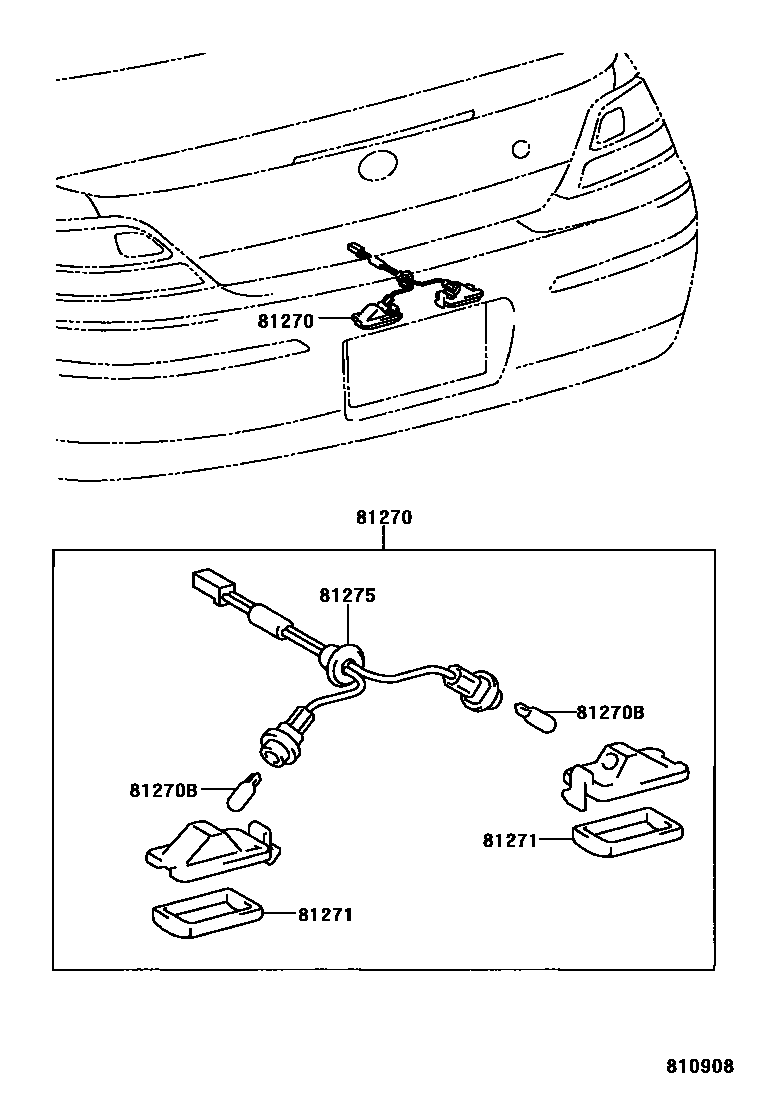 81270

81270

81275

81270B

81270B

81271

81271

810908