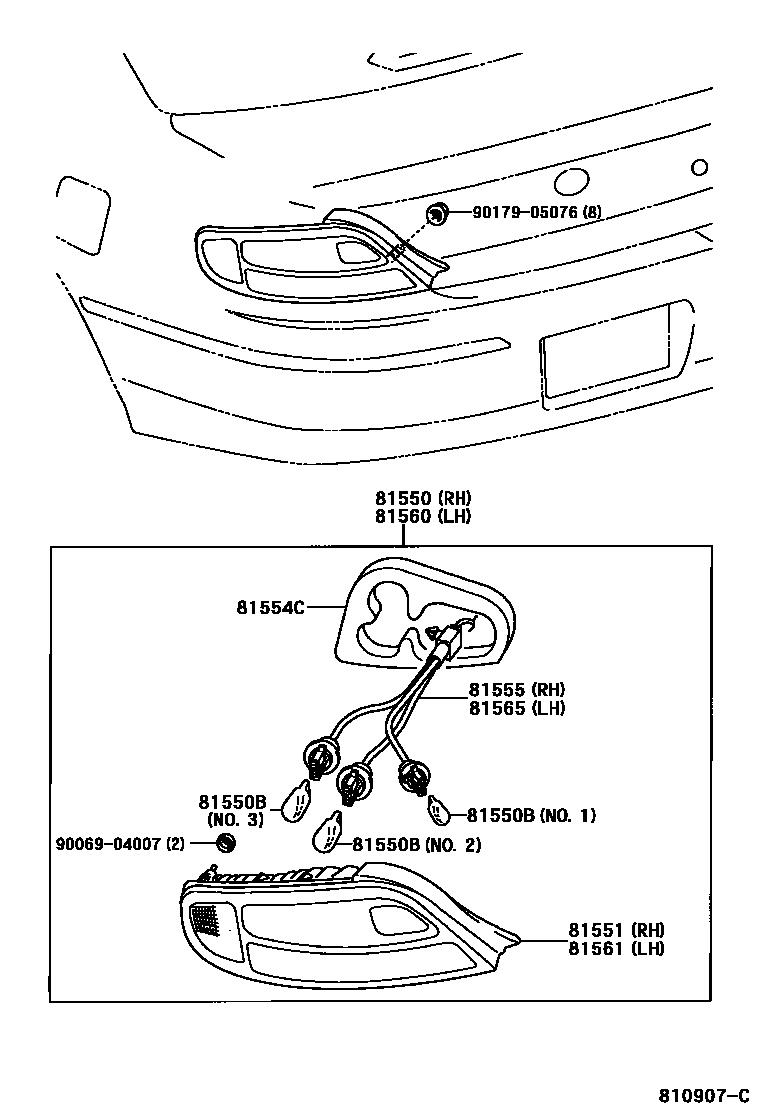 90179-05076 (8)

81550 (RH)
81560 (LH)

81554C

81555 (RH)
81565 (LH)

81550B
(NO. 3)

81550B (NO. 1)

90069-04007 (2)

81550B (NO. 2)

81551 (RH)
81561 (LH)

810907-C