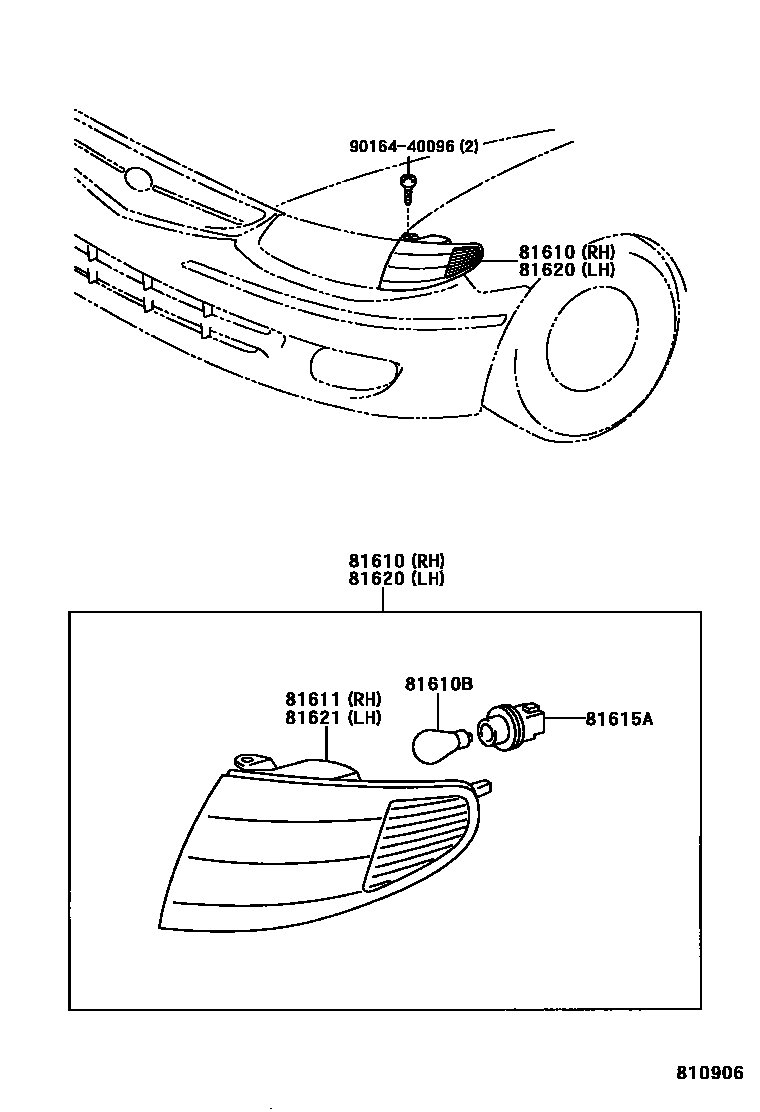 90164-40096 (2)

81610 (RH)
81620 (LH)

81610 (RH)
81620 (LH)

81611 (RH)
81621 (LH)

81610B

81615A

810906