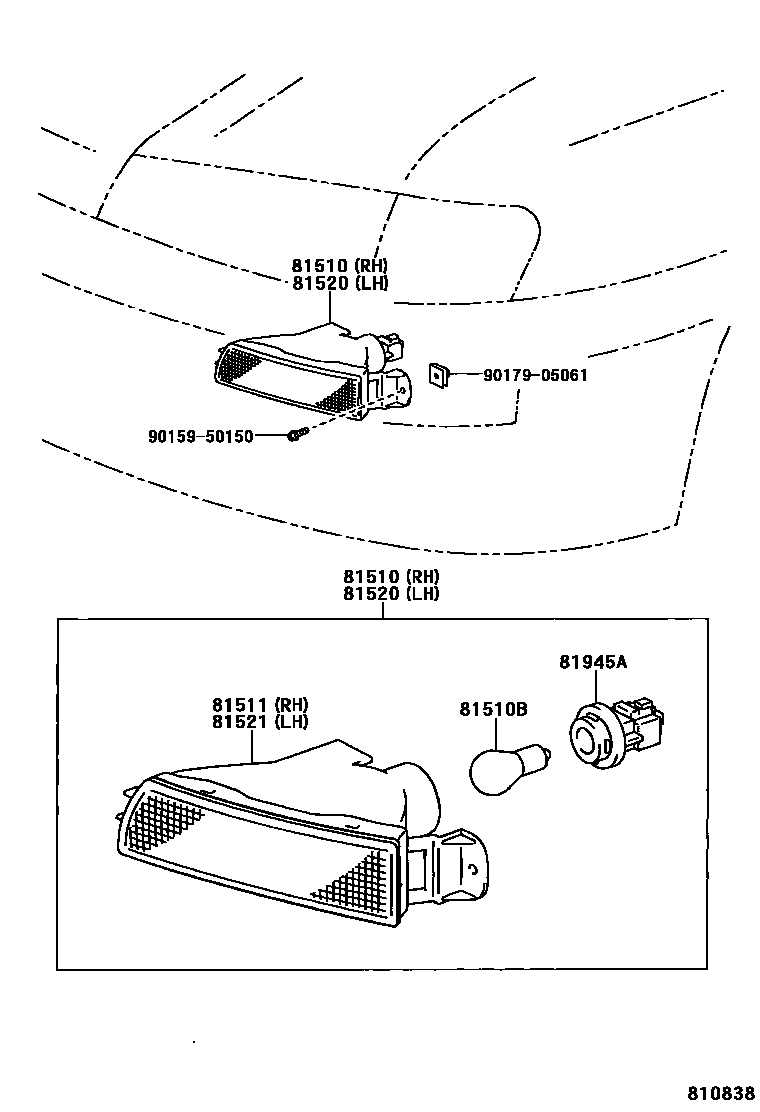 81510 (RH)
81520 (LH)

90179-05061

90159-50150

81510 (RH)
81520 (LH)

81945A

81511 (RH)
81521 (LH)

81510B

810838