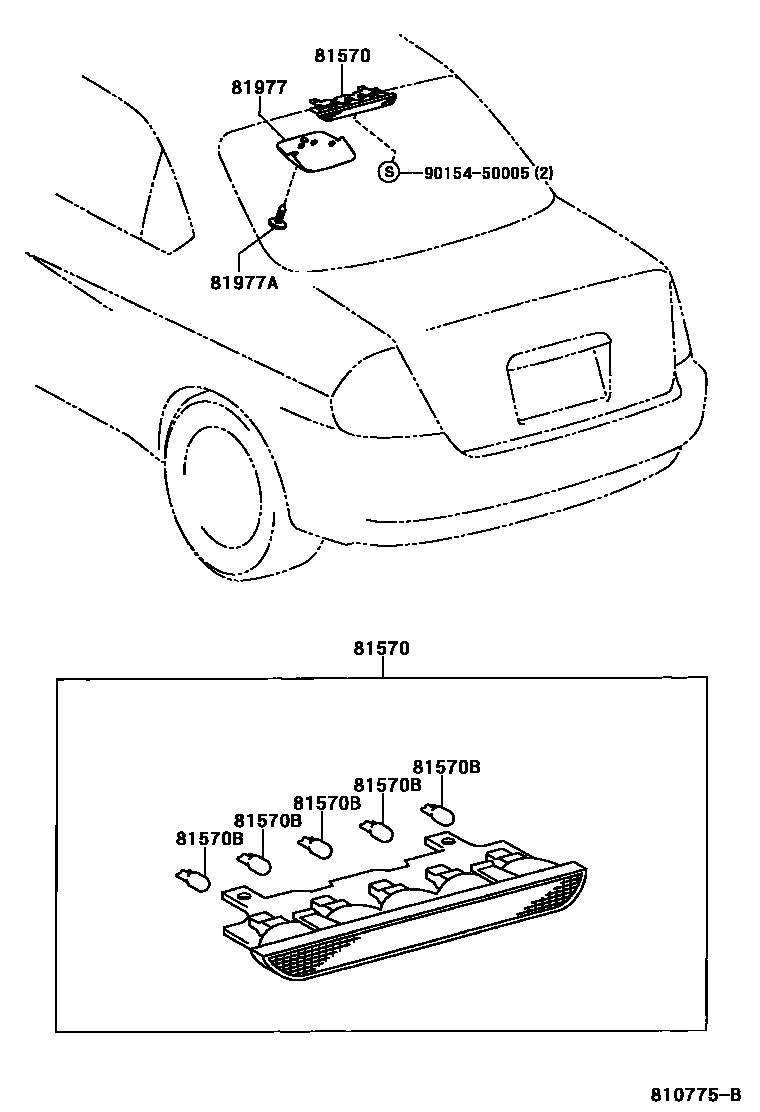 81570

81977

S 90154-50005 (2)

81977A

81570

81570B

81570B

81570B

81570B

81570B

810775-B