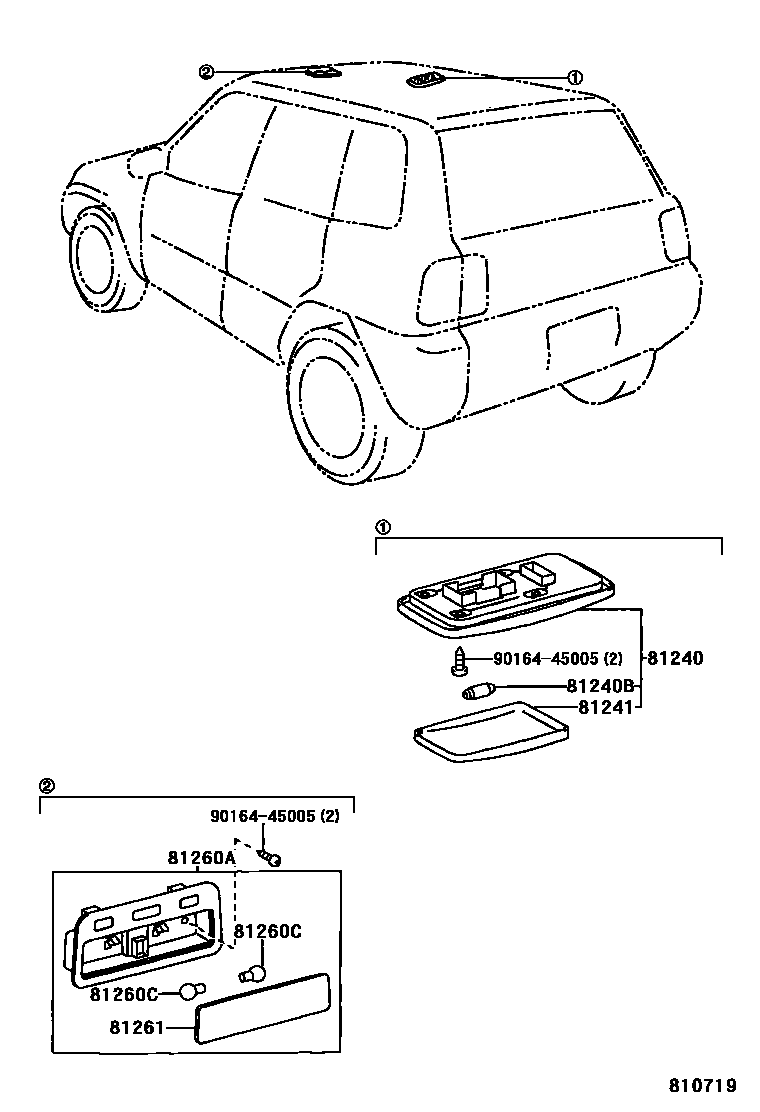 ②
①

①
90164-45005 (2)
81240
81240B
81241

②
90164-45005 (2)
81260A
81260C
81260C
81261

810719