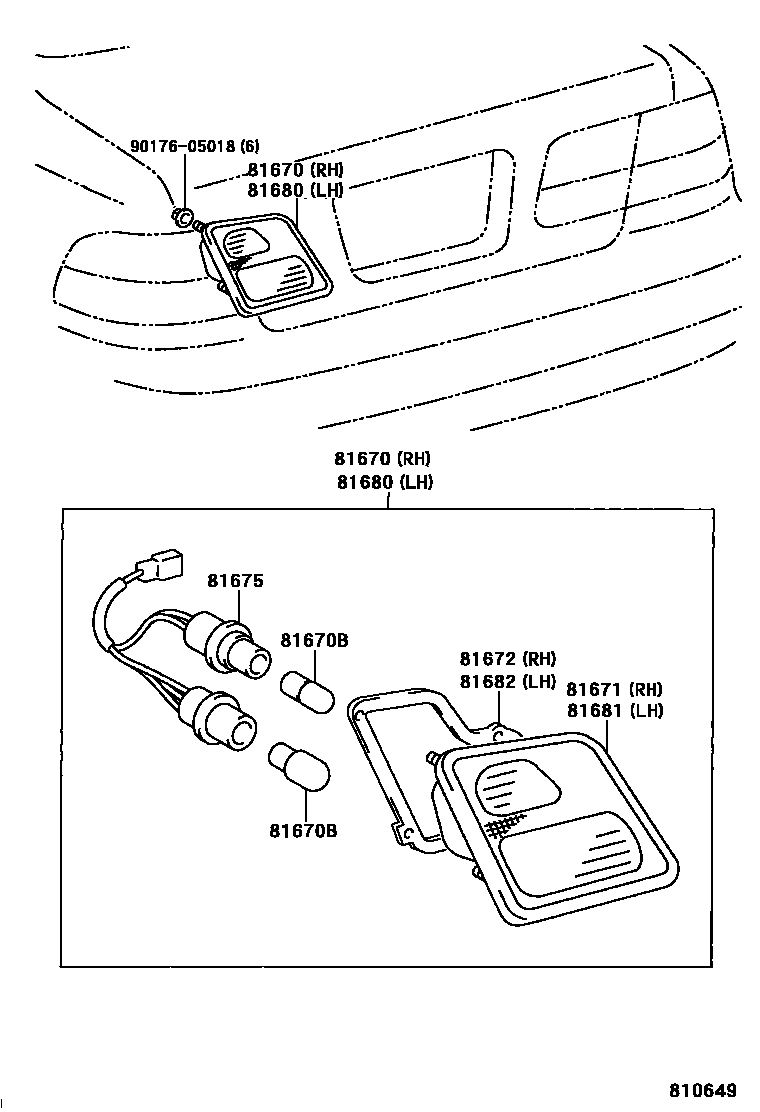 90176-05018 (6)
81670 (RH)
81680 (LH)

81670 (RH)
81680 (LH)

81675
81670B
81672 (RH)
81682 (LH)
81671 (RH)
81681 (LH)
81670B

810649