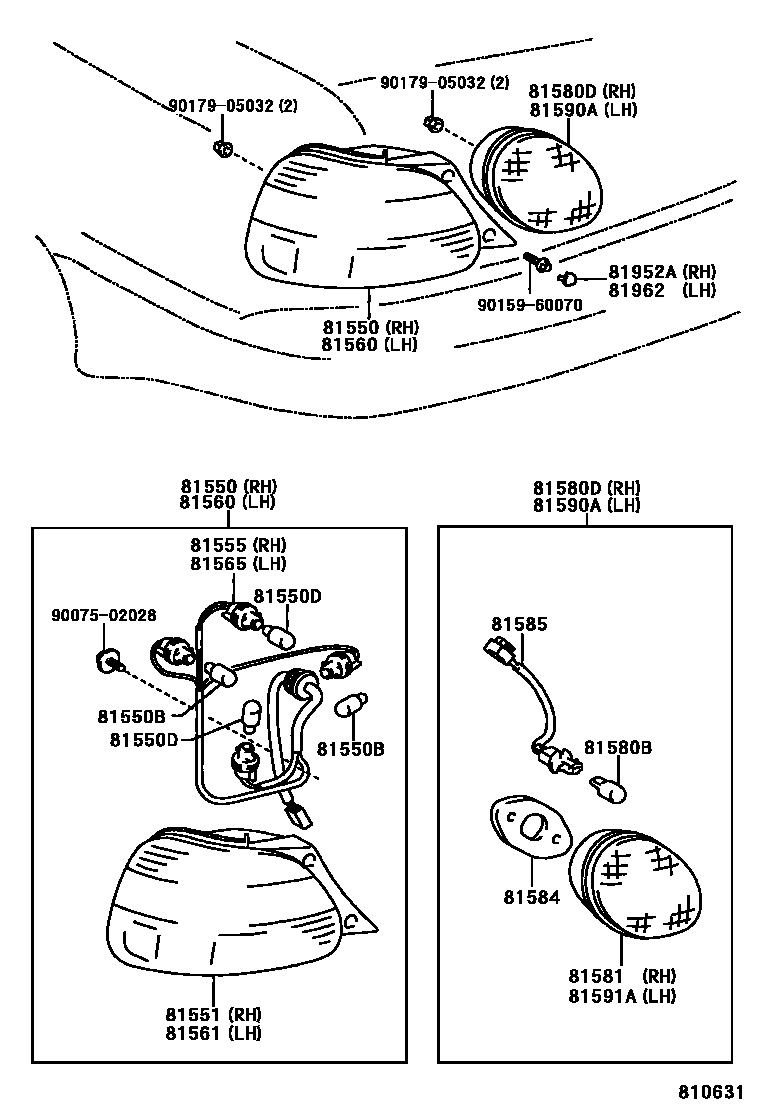 90179-05032 (2)
90179-05032 (2)
81580D (RH)
81590A (LH)
81952A (RH)
81962 (LH)
90159-60070
81550 (RH)
81560 (LH)

81550 (RH)
81560 (LH)
81555 (RH)
81565 (LH)
81550D
90075-02028
81550B
81550D
81550B
81551 (RH)
81561 (LH)

81580D (RH)
81590A (LH)
81585
81580B
81584
81581 (RH)
81591A (LH)

810631