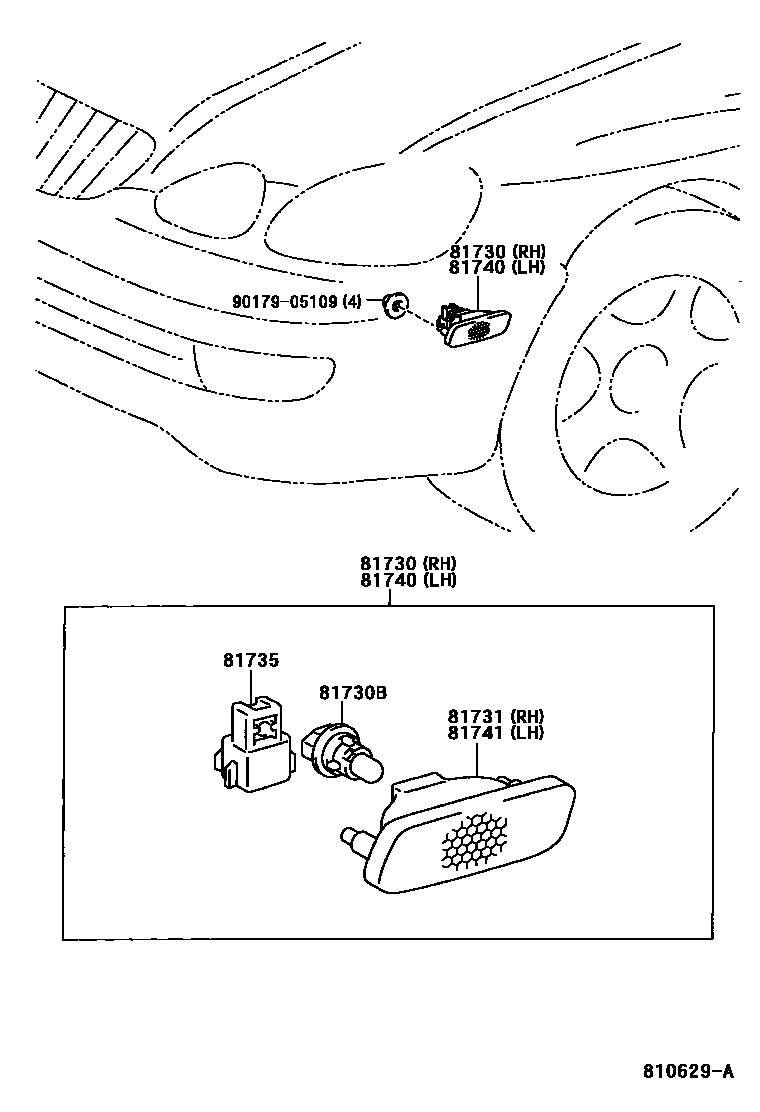 81730 (RH)
81740 (LH)

90179-05109 (4)

81730 (RH)
81740 (LH)

81735

81730B

81731 (RH)
81741 (LH)

810629-A