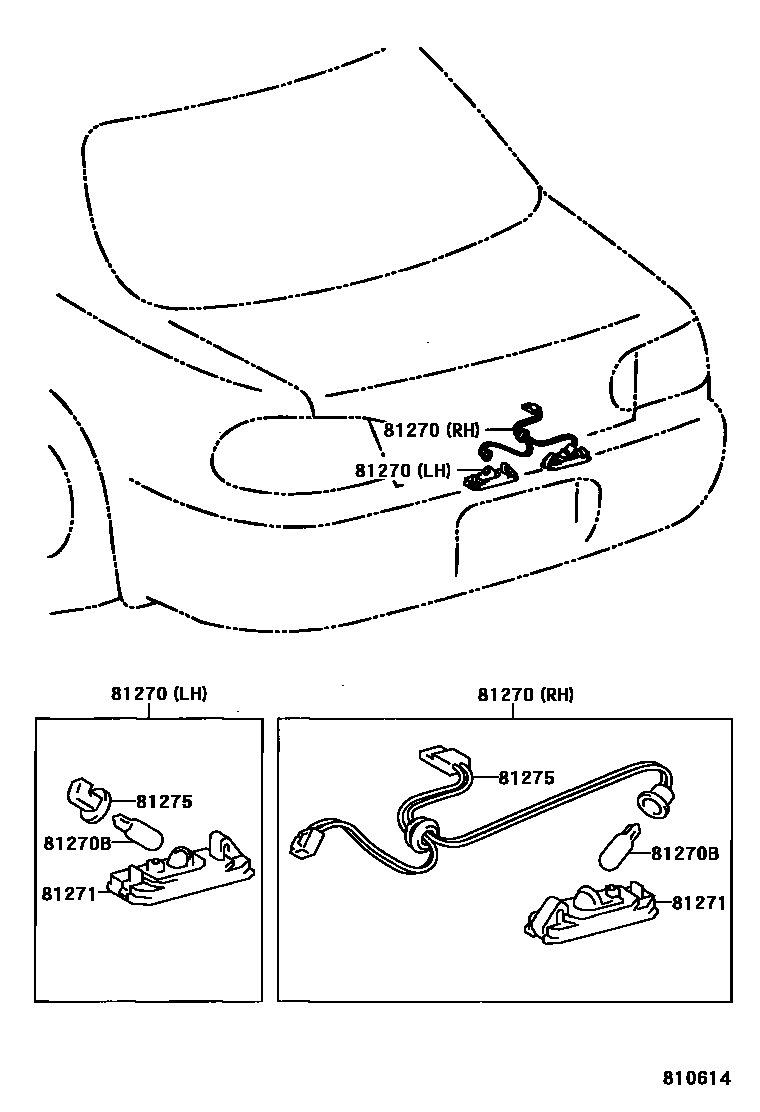 81270 (RH)
81270 (LH)

81270 (LH)
81275
81270B
81271

81270 (RH)
81275
81270B
81271

810614