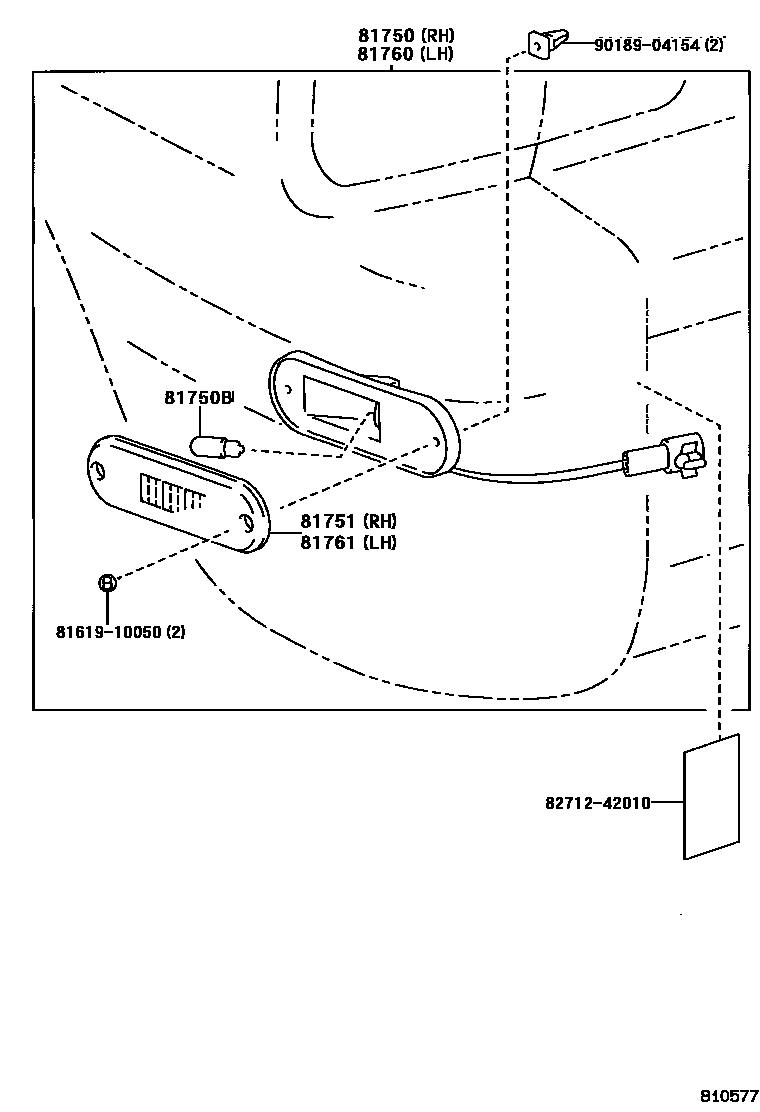 81750 (RH)
81760 (LH)

90189-04154 (2)

81750B

81751 (RH)
81761 (LH)

81619-10050 (2)

82712-42010

810577