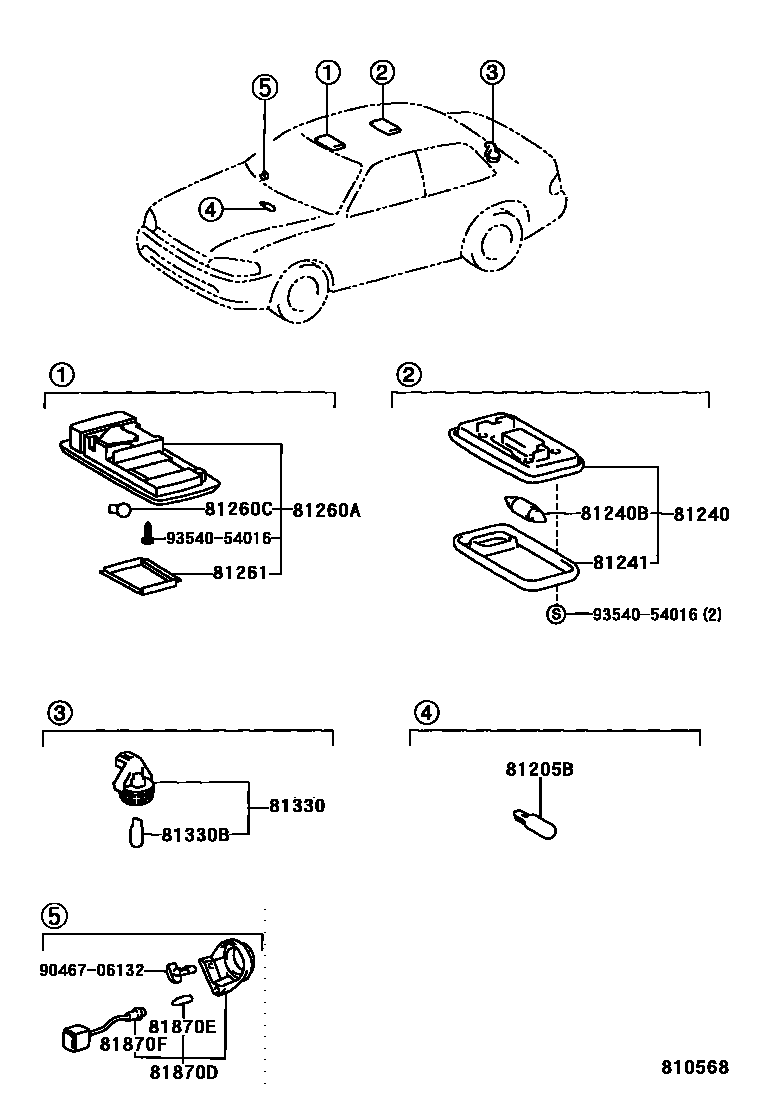 5
1
2
3
4

1
81260C
81260A
93540-54016
81261

2
81240B
81240
81241
S 93540-54016 (2)

3
81330
81330B

4
81205B

5
90467-06132
81870E
81870F
81870D

810568