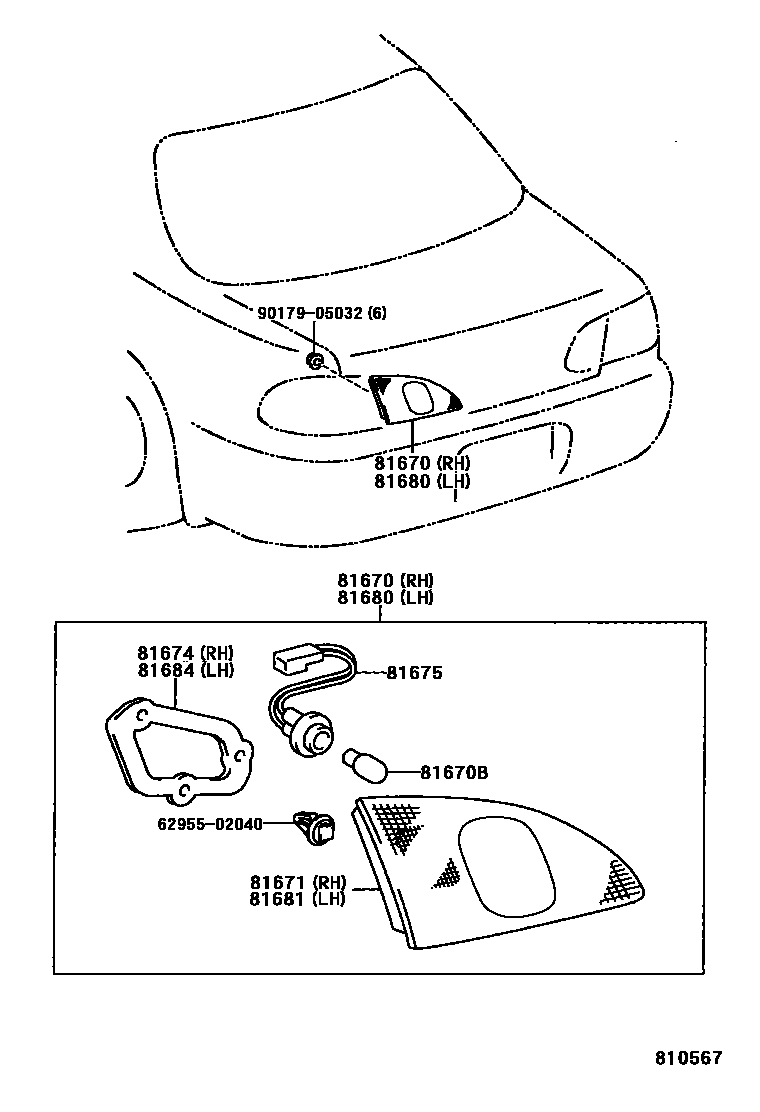 90179-05032 (6)

81670 (RH)
81680 (LH)

81670 (RH)
81680 (LH)

81674 (RH)
81684 (LH)

81675

81670B

62955-02040

81671 (RH)
81681 (LH)

810567