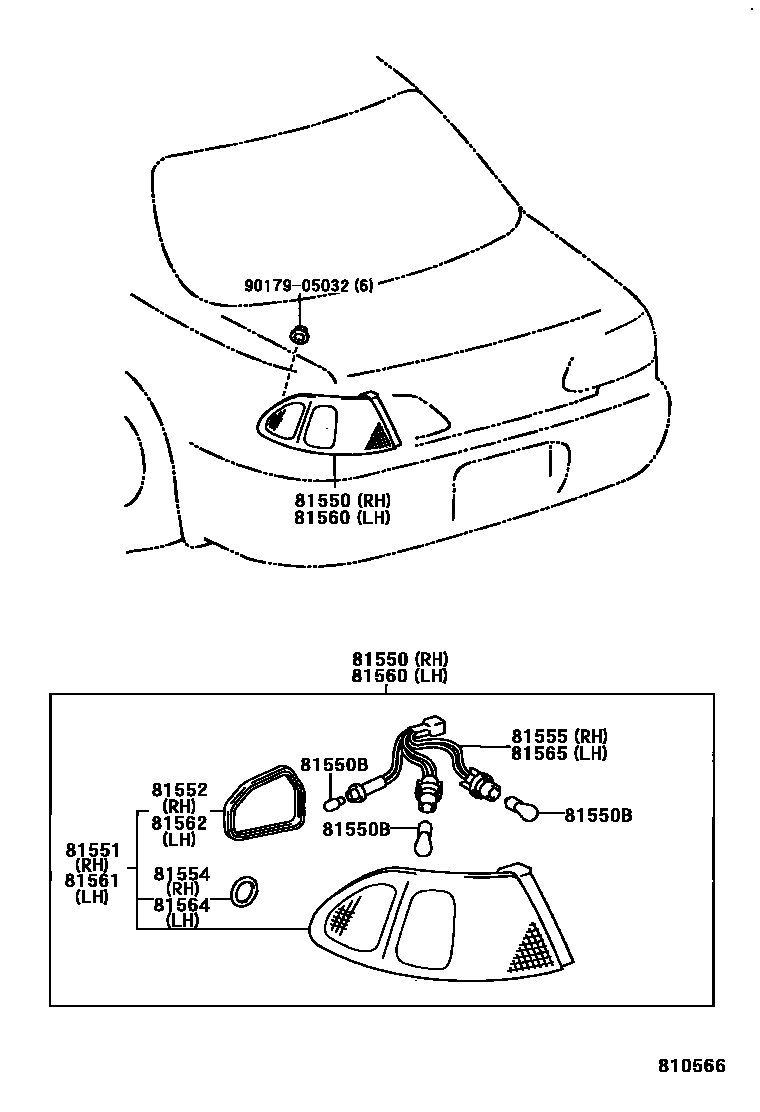 90179-05032 (6)

81550 (RH)
81560 (LH)

81550 (RH)
81560 (LH)

81555 (RH)
81565 (LH)

81550B

81552
(RH)
81562
(LH)

81550B

81550B

81551
(RH)
81561
(LH)

81554
(RH)
81564
(LH)

810566