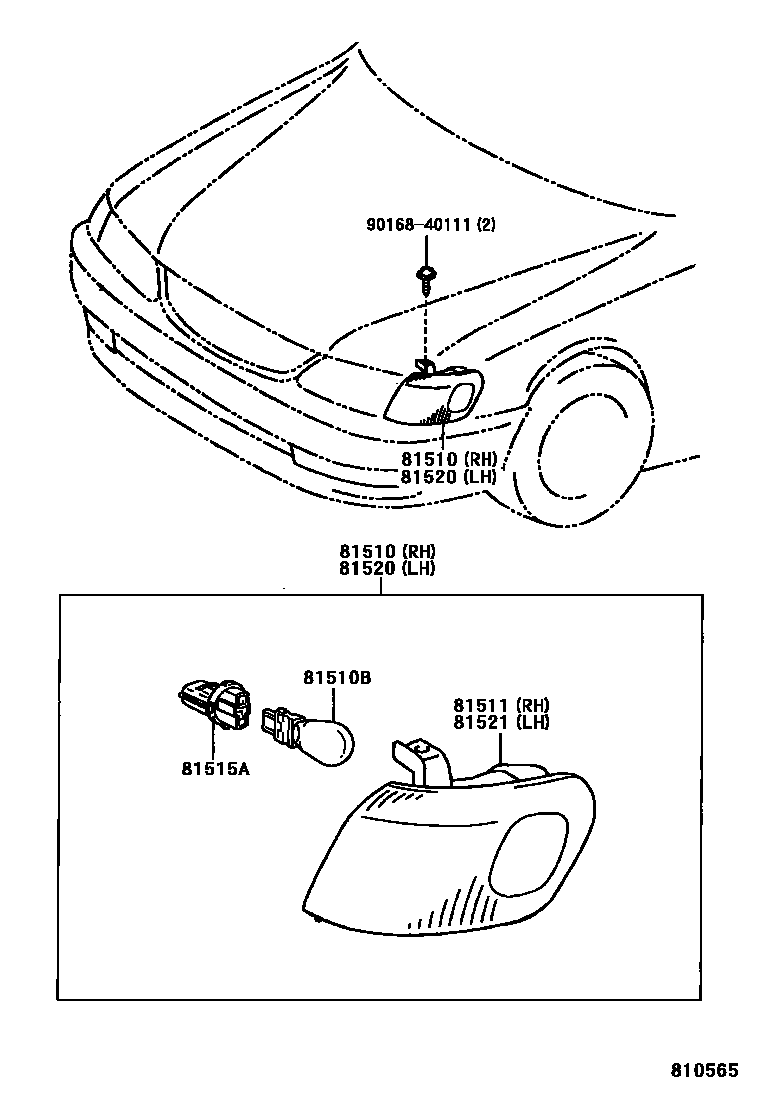 90168-40111 (2)

81510 (RH)
81520 (LH)

81510 (RH)
81520 (LH)

81510B

81511 (RH)
81521 (LH)

81515A

810565