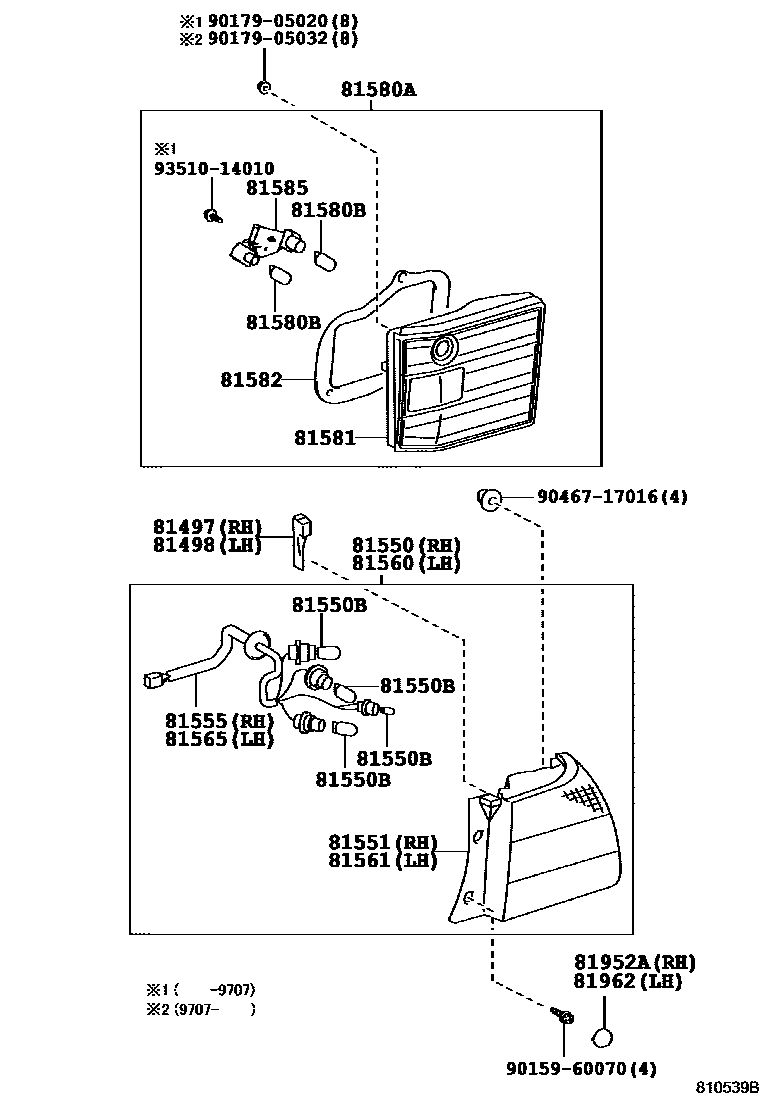 ※1 90179-05020(8)
※2 90179-05032(8)

81580A

※1
93510-14010
81585
81580B

81580B

81582

81581

90467-17016(4)

81497(RH)
81498(LH)

81550(RH)
81560(LH)

81550B

81550B

81555(RH)
81565(LH)

81550B
81550B

81551(RH)
81561(LH)

81952A(RH)
81962(LH)

※1 ( -9707)
※2 (9707- )

90159-60070(4)

810539B