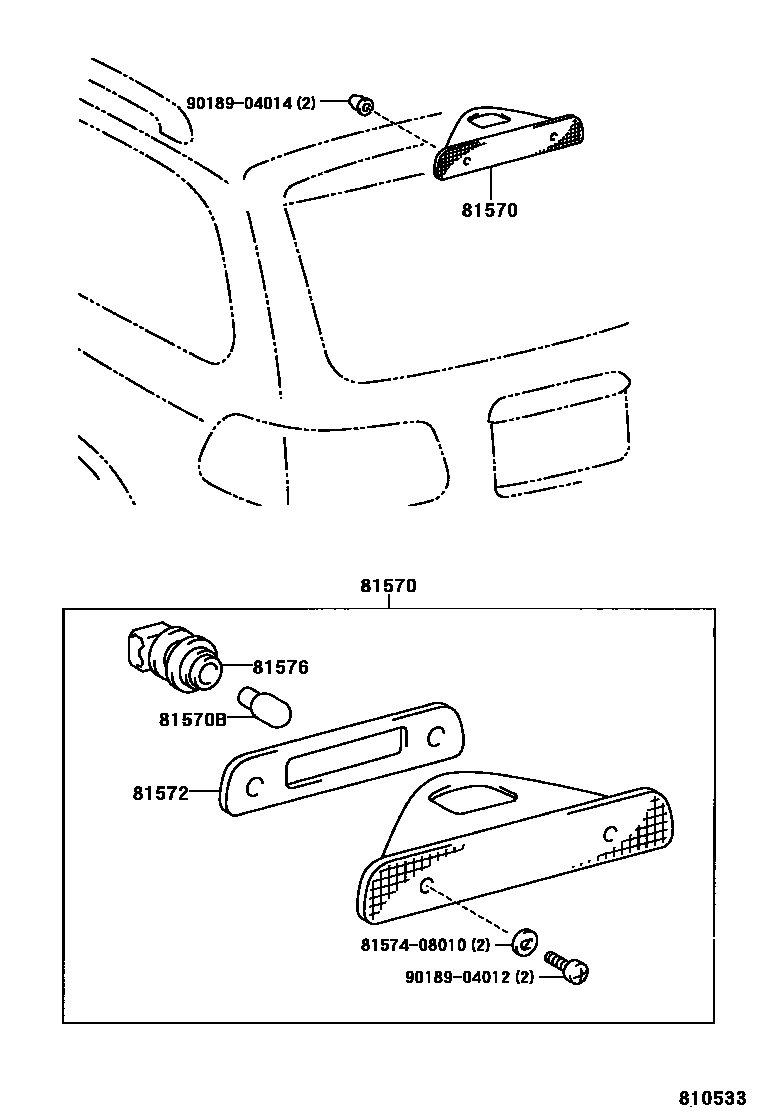 90189-04014 (2)

81570

81570

81576

81570B

81572

81574-08010 (2)

90189-04012 (2)

810533