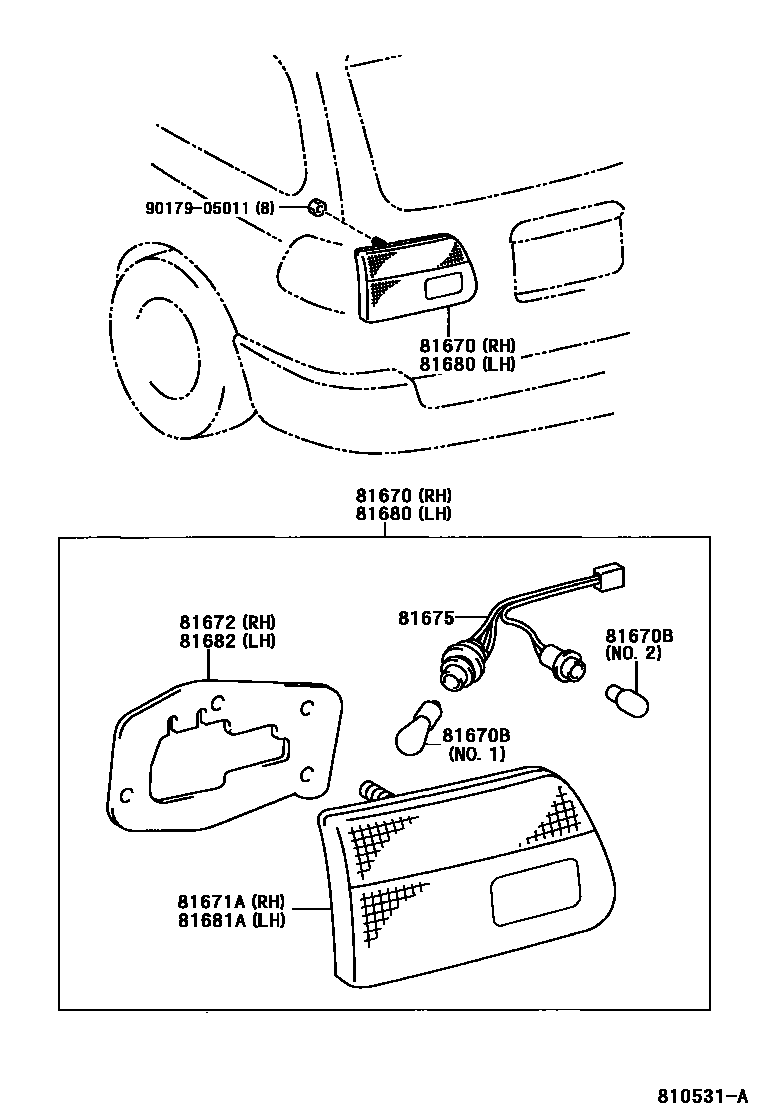 90179-05011 (8)

81670 (RH)
81680 (LH)

81670 (RH)
81680 (LH)

81672 (RH)
81682 (LH)

81675

81670B
(NO. 2)

81670B
(NO. 1)

81671A (RH)
81681A (LH)

810531-A