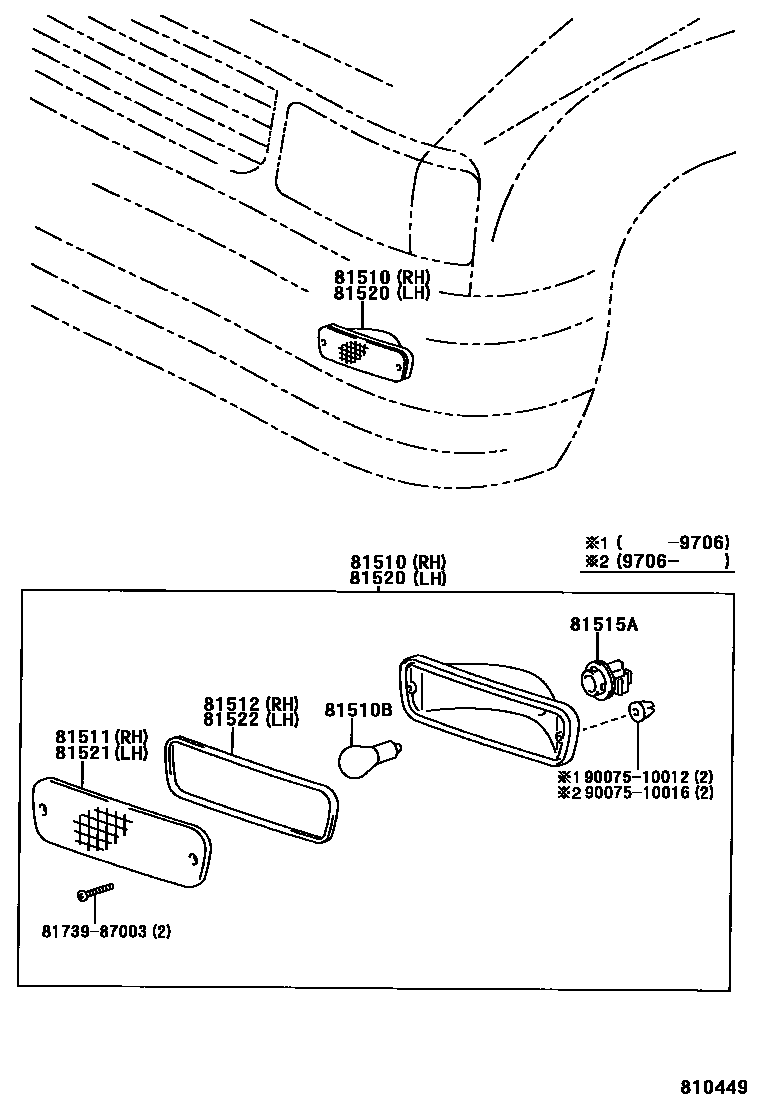 81510 (RH)
81520 (LH)

※1 (     -9706)
※2 (9706-     )

81510 (RH)
81520 (LH)

81515A

81512 (RH)
81522 (LH)

81510B

81511 (RH)
81521 (LH)

※1 90075-10012 (2)
※2 90075-10016 (2)

81739-87003 (2)

810449