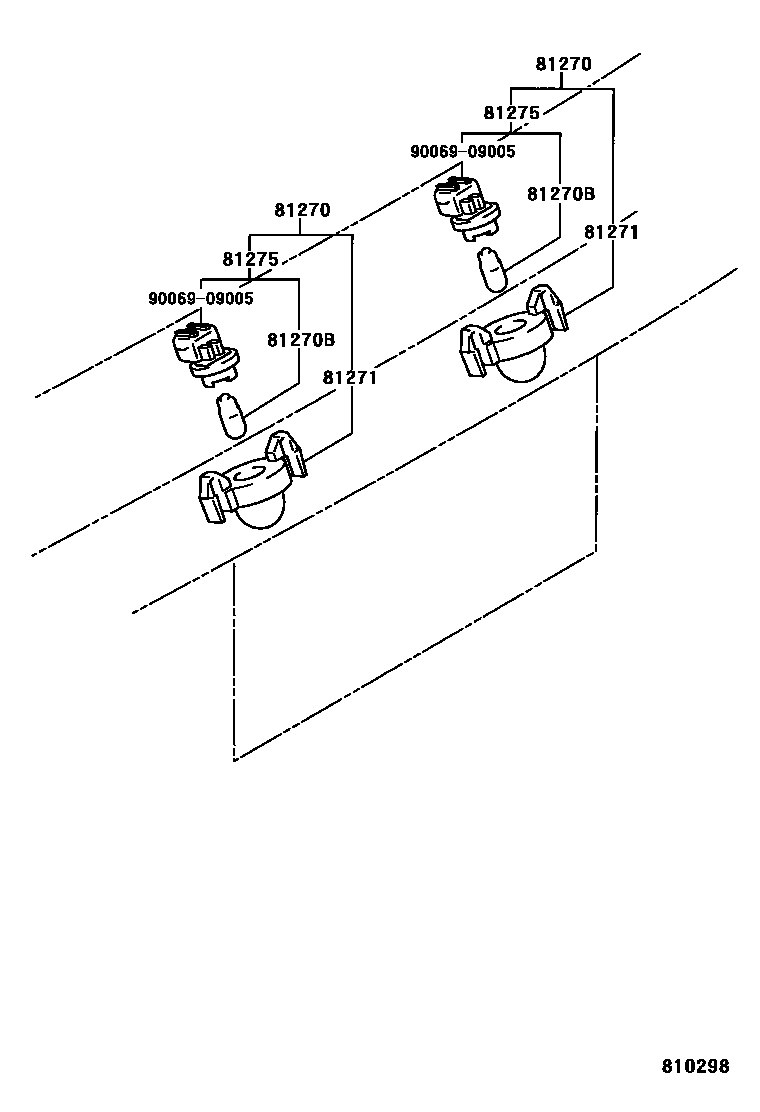 81270
81275
90069-09005
81270B
81271
81270
81275
90069-09005
81270B
81271
810298