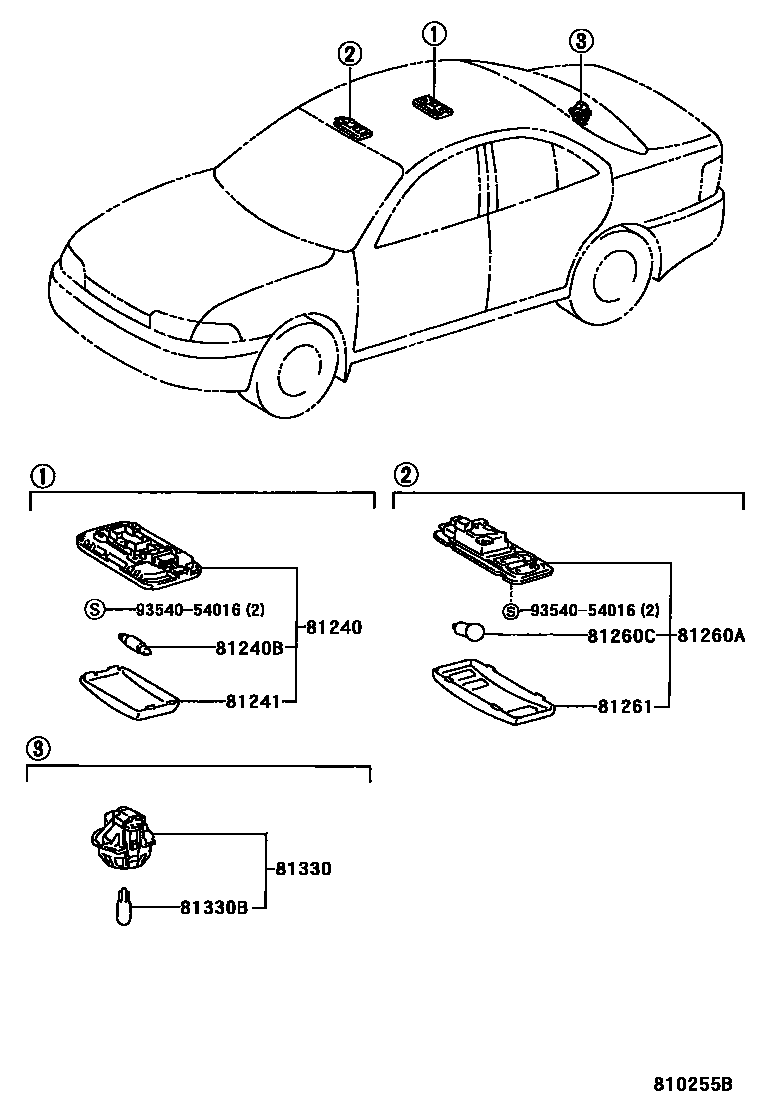 ②
①
③

①
Ⓢ 93540-54016 (2)
81240
81240B
81241

②
Ⓢ 93540-54016 (2)
81260C
81260A
81261

③
81330
81330B

810255B