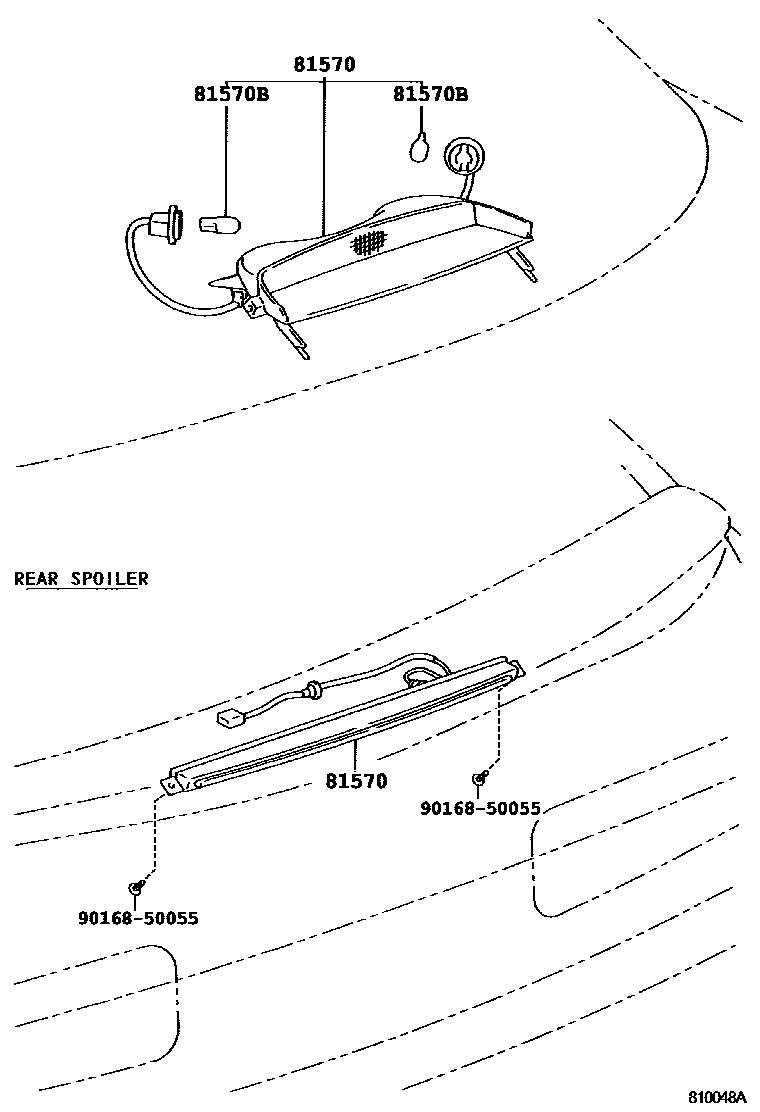 81570
81570B
81570B

REAR SPOILER

81570
90168-50055
90168-50055

810048A