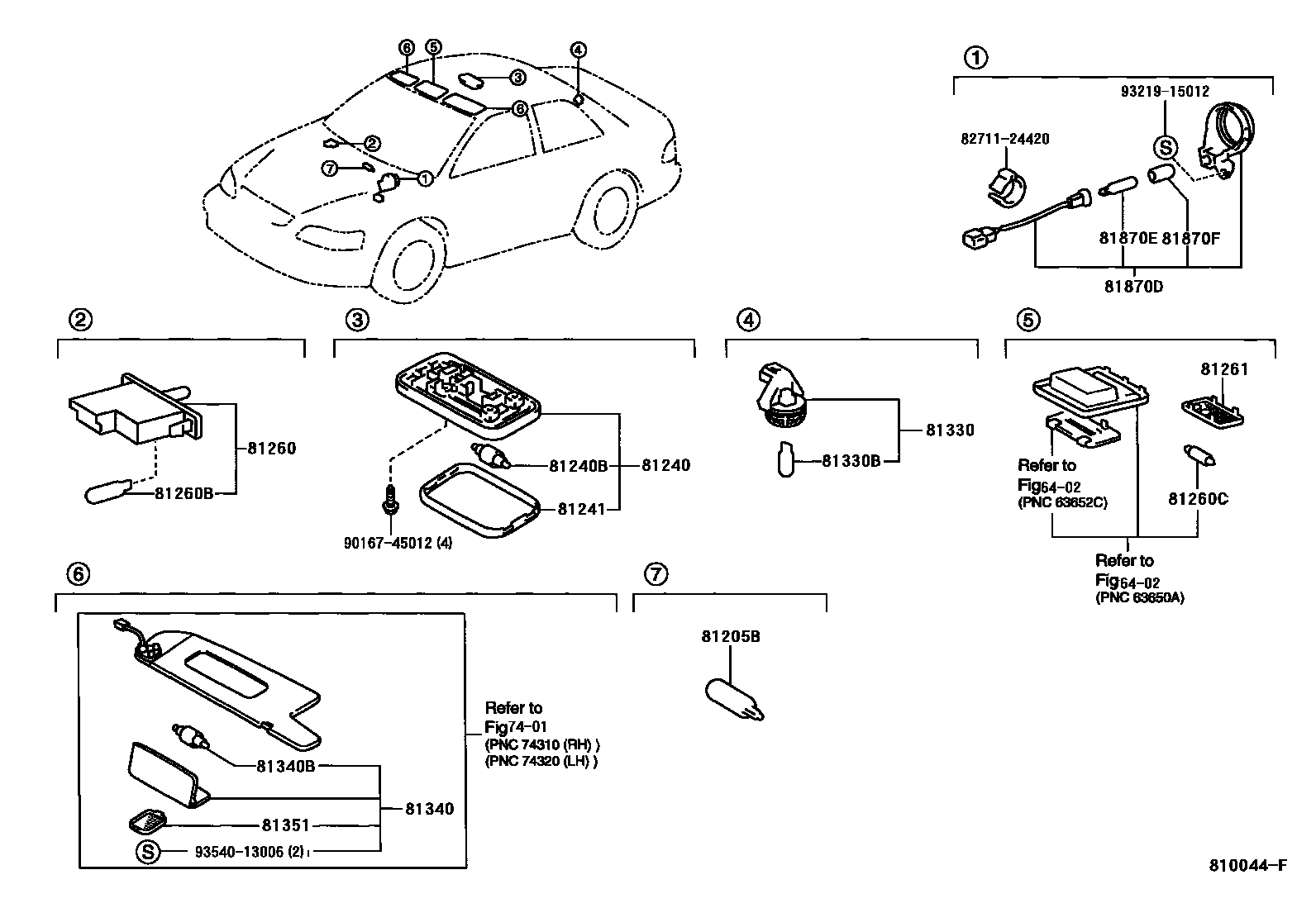 6 5 4 3 6 2 7 1

1
93219-15012
82711-24420
S
81870E 81870F
81870D

2
81260
81260B

3
81240B
81240
81241
90167-45012 (4)

4
81330
81330B

5
81261
Refer to Fig64-02 (PNC 63652C)
81260C
Refer to Fig64-02 (PNC 63650A)

6
Refer to Fig74-01 (PNC 74310 (RH) ) (PNC 74320 (LH) )
81340B
81340
81351
S 93540-13006 (2)

7
81205B

810044-F