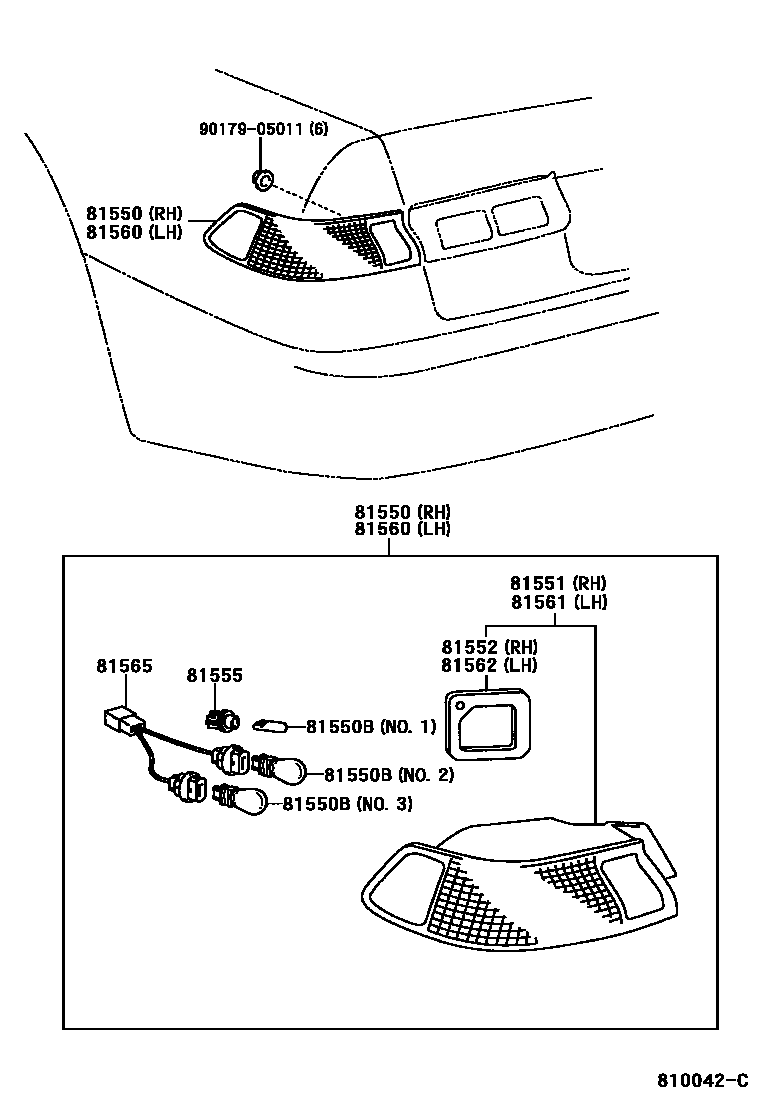 90179-05011 (6)

81550 (RH)
81560 (LH)

81550 (RH)
81560 (LH)

81551 (RH)
81561 (LH)

81552 (RH)
81562 (LH)

81565

81555

81550B (NO. 1)

81550B (NO. 2)

81550B (NO. 3)

810042-C