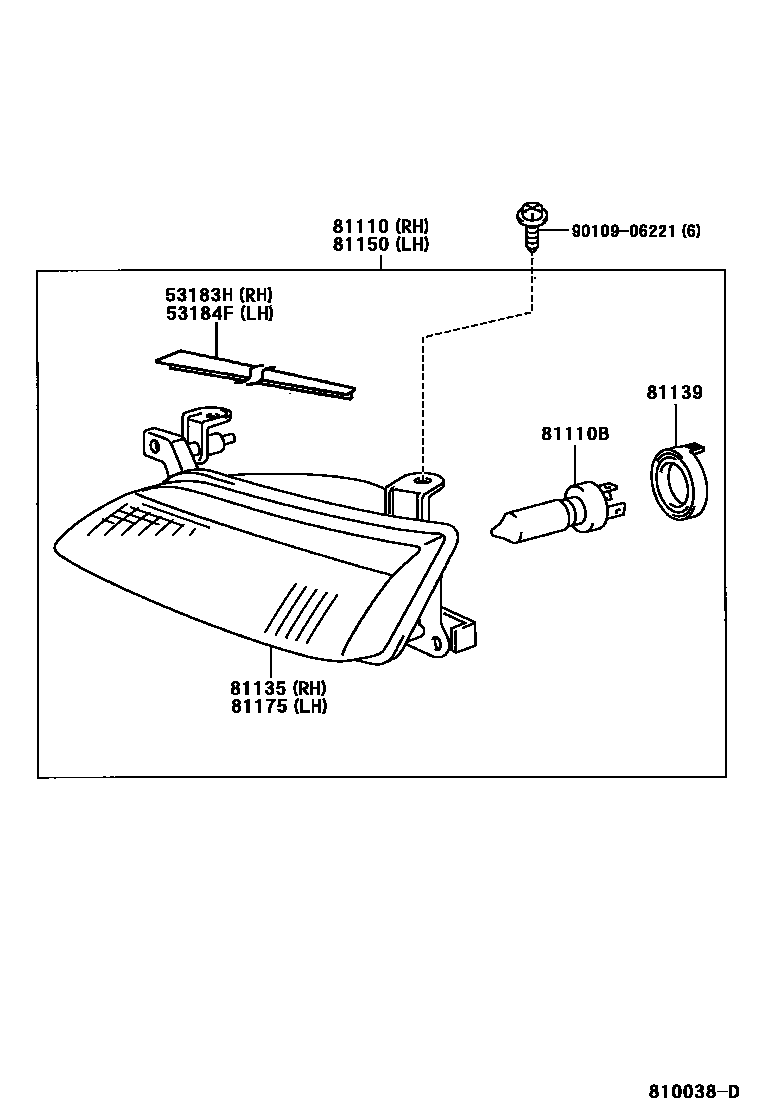 81110 (RH)
81150 (LH)

90109-06221 (6)

53183H (RH)
53184F (LH)

81139

81110B

81135 (RH)
81175 (LH)

810038-D