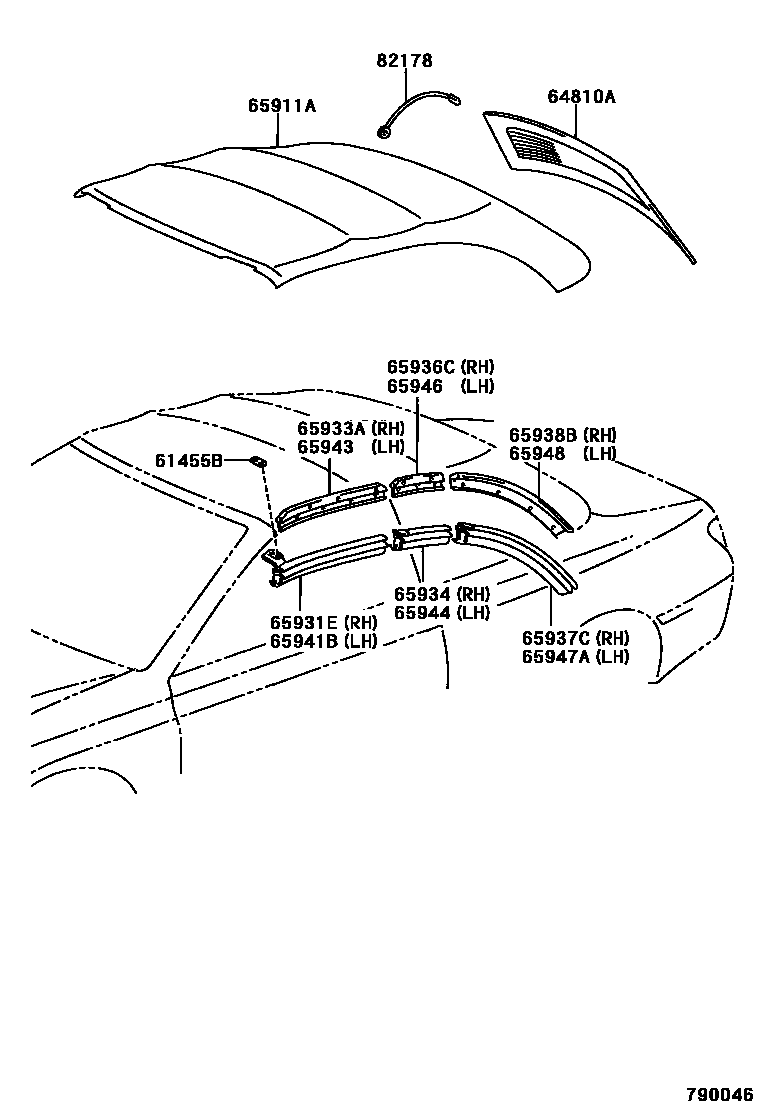 82178
65911A
64810A

65936C (RH)
65946 (LH)
65933A (RH)
65943 (LH)
65938B (RH)
65948 (LH)
61455B
65934 (RH)
65944 (LH)
65931E (RH)
65941B (LH)
65937C (RH)
65947A (LH)

790046