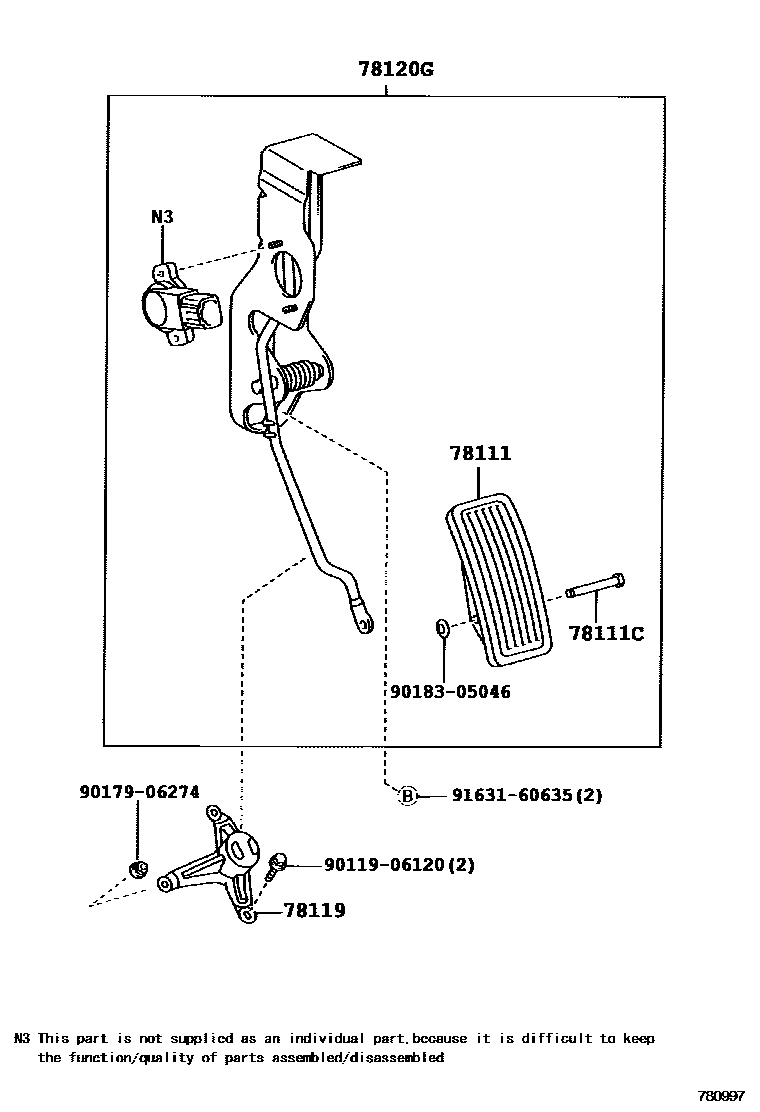 78120G

N3

78111

78111C

90183-05046

90179-06274

B 91631-60635(2)

90119-06120(2)

78119

N3 This part is not supplied as an individual part,because it is difficult to keep the function/quality of parts assembled/disassembled

780997