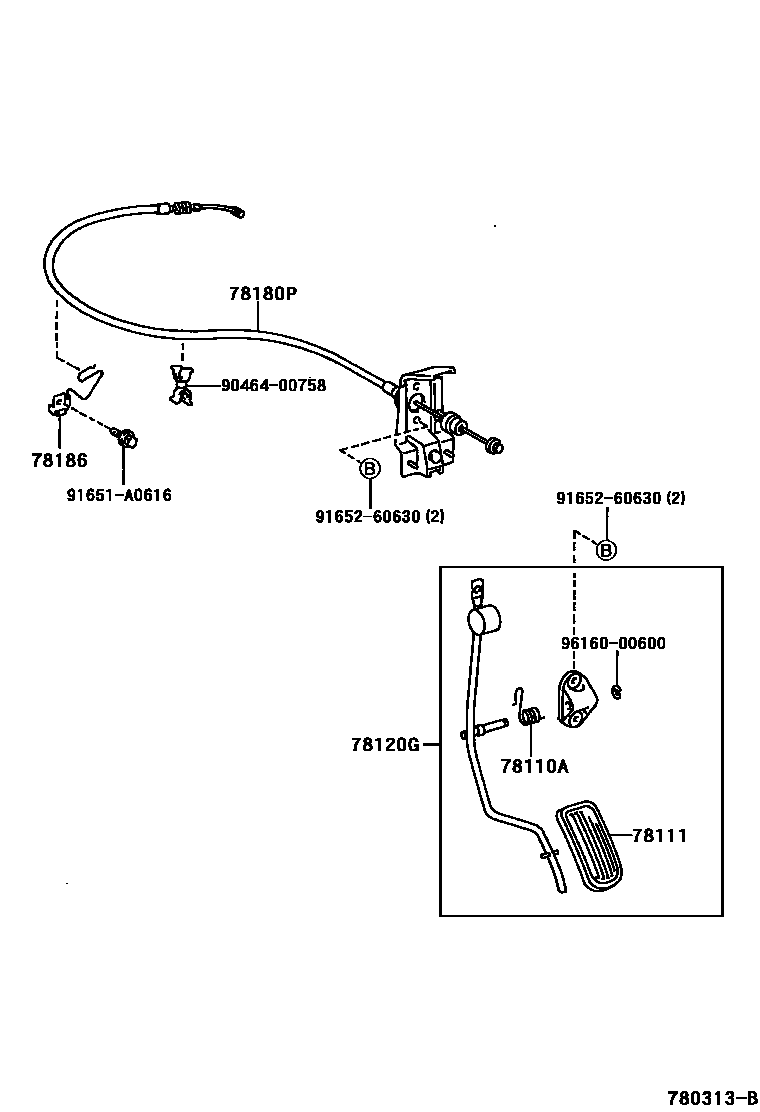 78180P

90464-00758

78186

91651-A0616

B

91652-60630 (2)

91652-60630 (2)

B

96160-00600

78120G

78110A

78111

780313-B